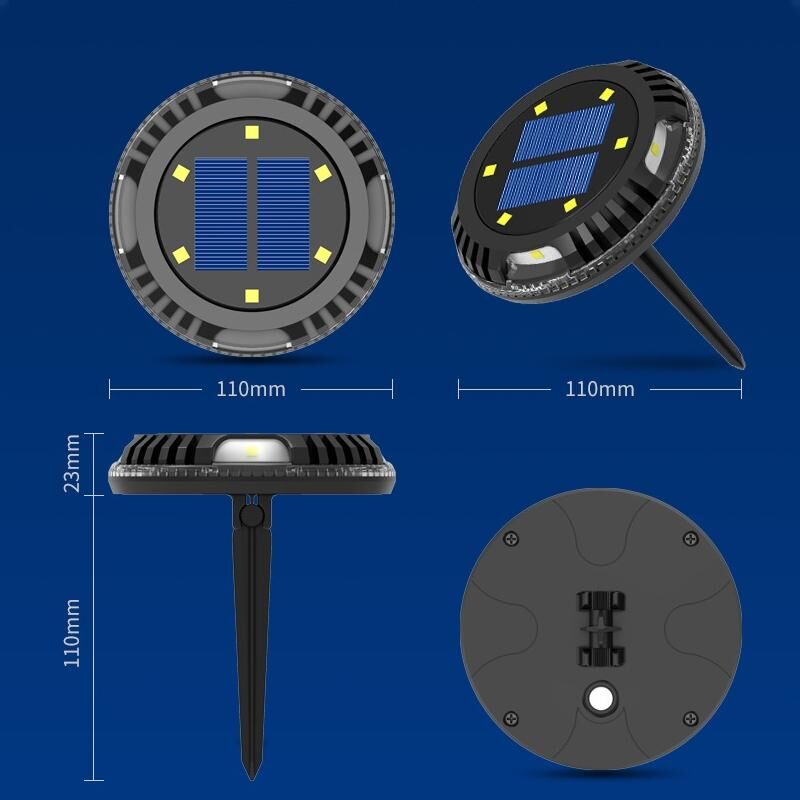 110mm

110mm

23mm

110mm