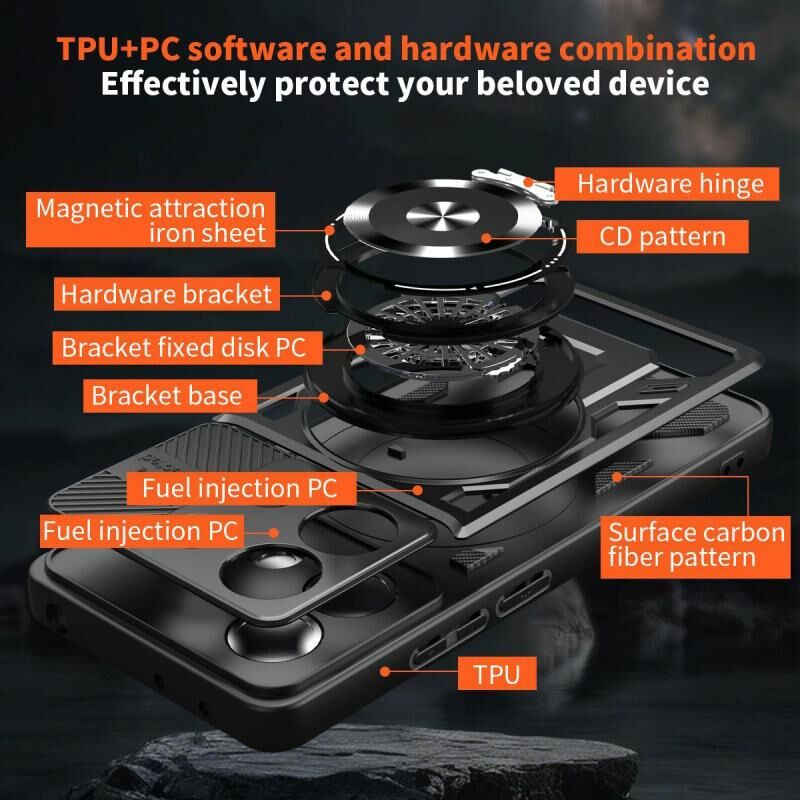 TPU+PC software and hardware combination
Effectively protect your beloved device

Magnetic attraction iron sheet

Hardware hinge

CD pattern

Hardware bracket

Bracket fixed disk PC

Bracket base

Fuel injection PC

Fuel injection PC

Surface carbon fiber pattern

TPU