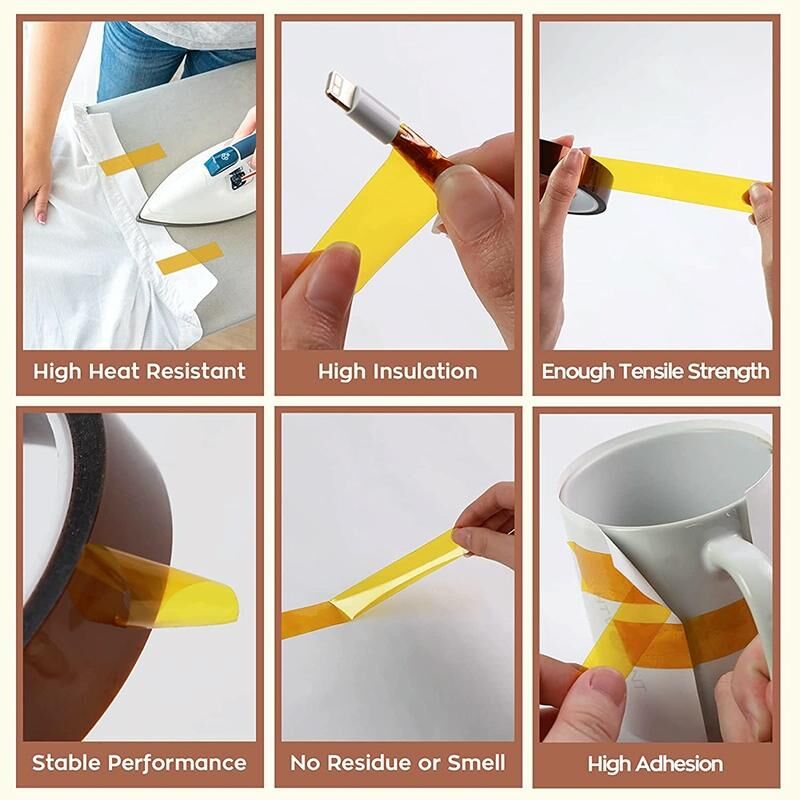 High Heat Resistant

High Insulation

Enough Tensile Strength

Stable Performance

No Residue or Smell

High Adhesion