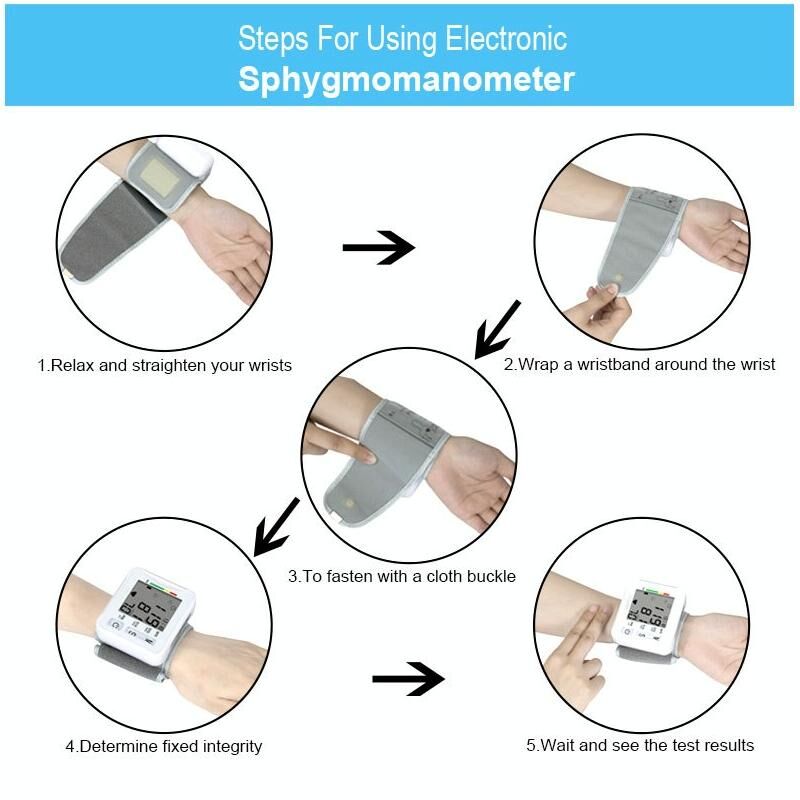 Steps For Using Electronic
Sphygmomanometer

1.Relax and straighten your wrists

2.Wrap a wristband around the wrist

3.To fasten with a cloth buckle

4.Determine fixed integrity

5.Wait and see the test results