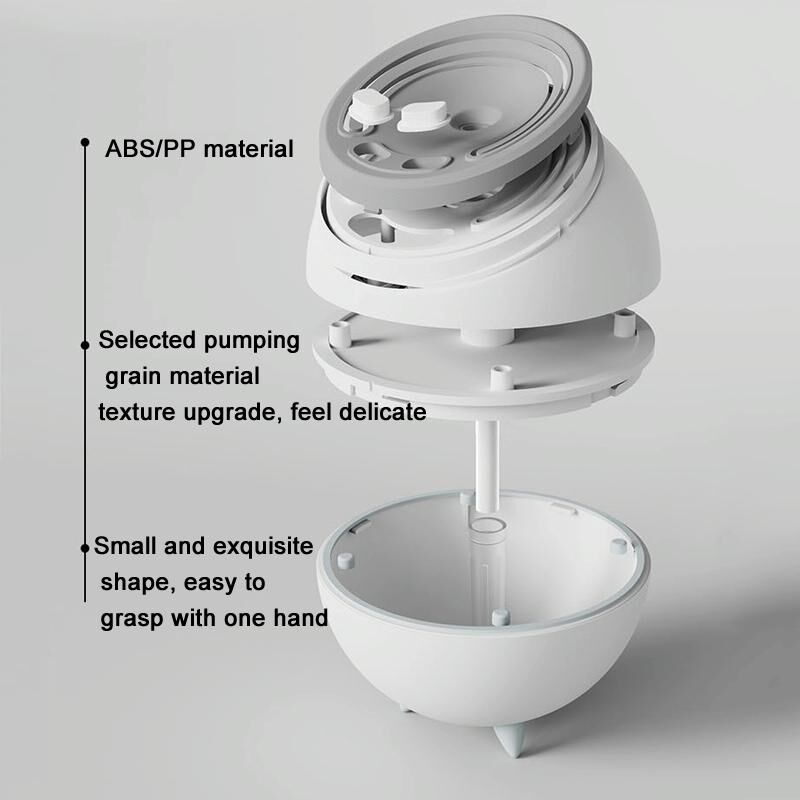 ABS/PP material

Selected pumping grain material texture upgrade, feel delicate

Small and exquisite shape, easy to grasp with one hand