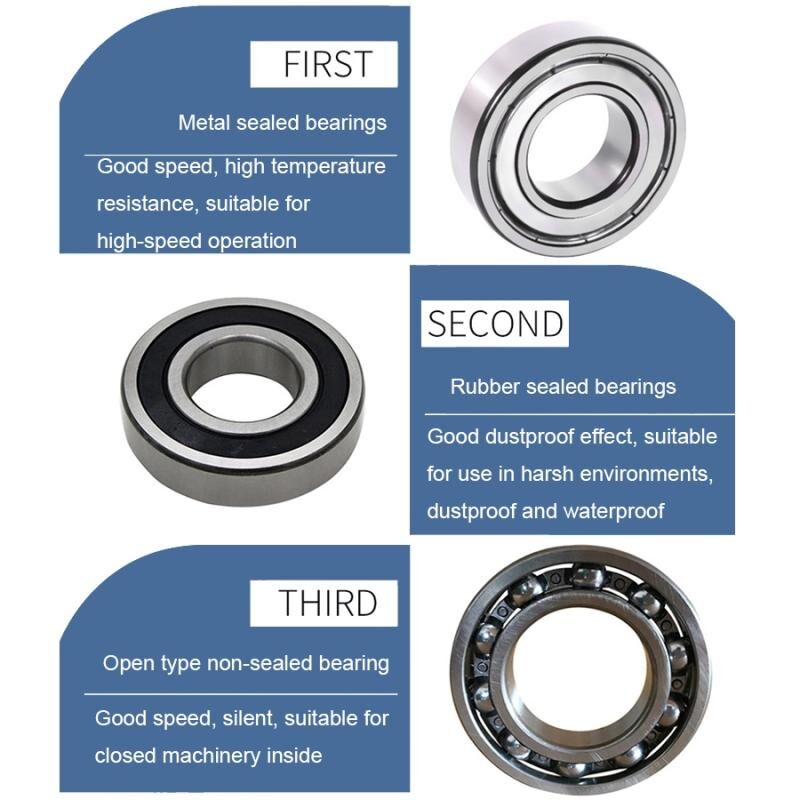 FIRST

Metal sealed bearings

Good speed, high temperature resistance, suitable for high-speed operation

SECOND

Rubber sealed bearings

Good dustproof effect, suitable for use in harsh environments, dustproof and waterproof

THIRD

Open type non-sealed bearing

Good speed, silent, suitable for closed machinery inside