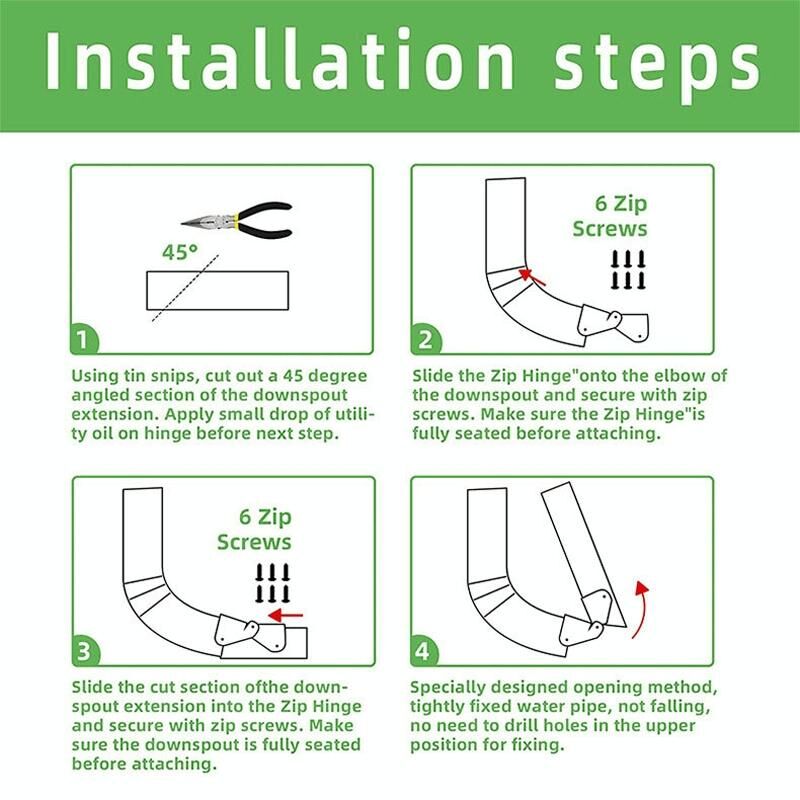 Installation steps

45°

1

Using tin snips, cut out a 45 degree angled section of the downspout extension. Apply small drop of utility oil on hinge before next step.

6 Zip Screws

2

Slide the Zip Hinge"onto the elbow of the downspout and secure with zip screws. Make sure the Zip Hinge"is fully seated before attaching.

6 Zip Screws

3

Slide the cut section ofthe downspout extension into the Zip Hinge and secure with zip screws. Make sure the downspout is fully seated before attaching.

4

Specially designed opening method, tightly fixed water pipe, not falling, no need to drill holes in the upper position for fixing.