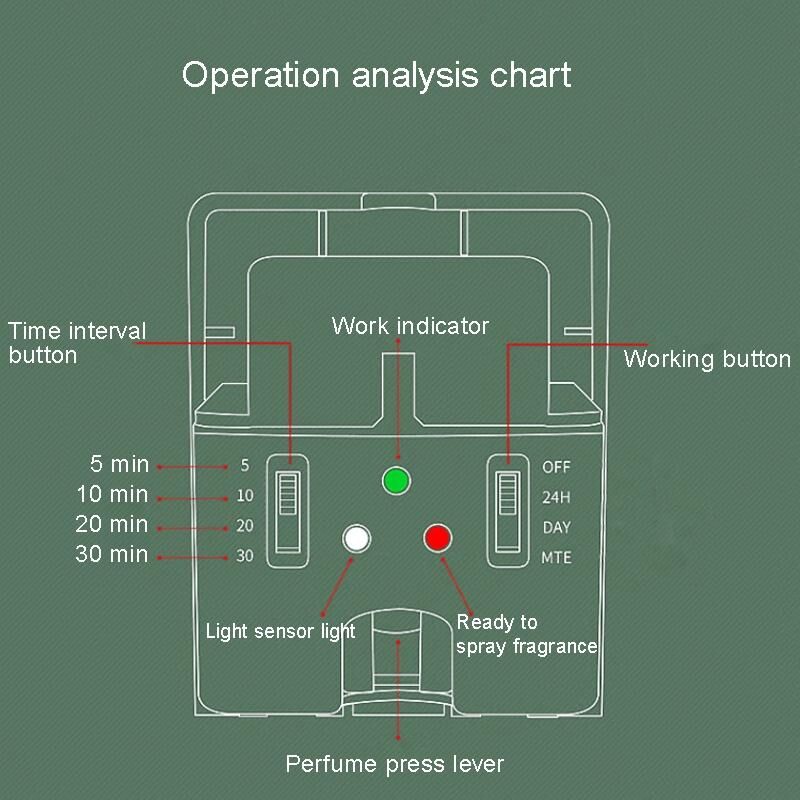 Operation analysis chart

Time interval button

Work indicator

Working button

5 min
10 min
20 min
30 min

5
10
20
30

OFF
24H
DAY
MTE

Light sensor light

Ready to spray fragrance

Perfume press lever