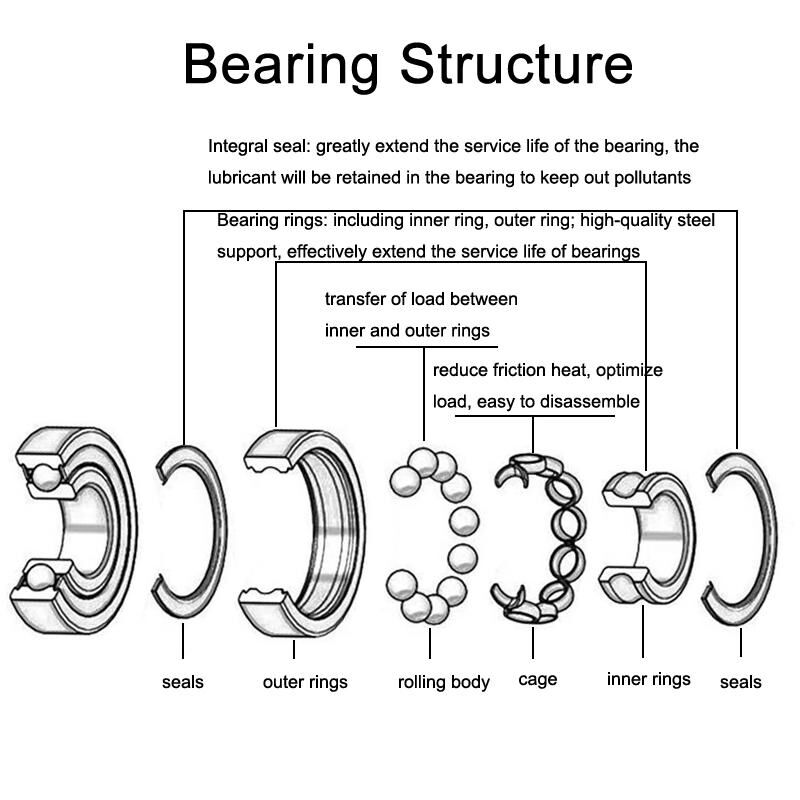 Bearing Structure

Integral seal: greatly extend the service life of the bearing, the lubricant will be retained in the bearing to keep out pollutants

Bearing rings: including inner ring, outer ring; high-quality steel support, effectively extend the service life of bearings

transfer of load between inner and outer rings

reduce friction heat, optimize load, easy to disassemble

seals

outer rings

rolling body

cage

inner rings

seals