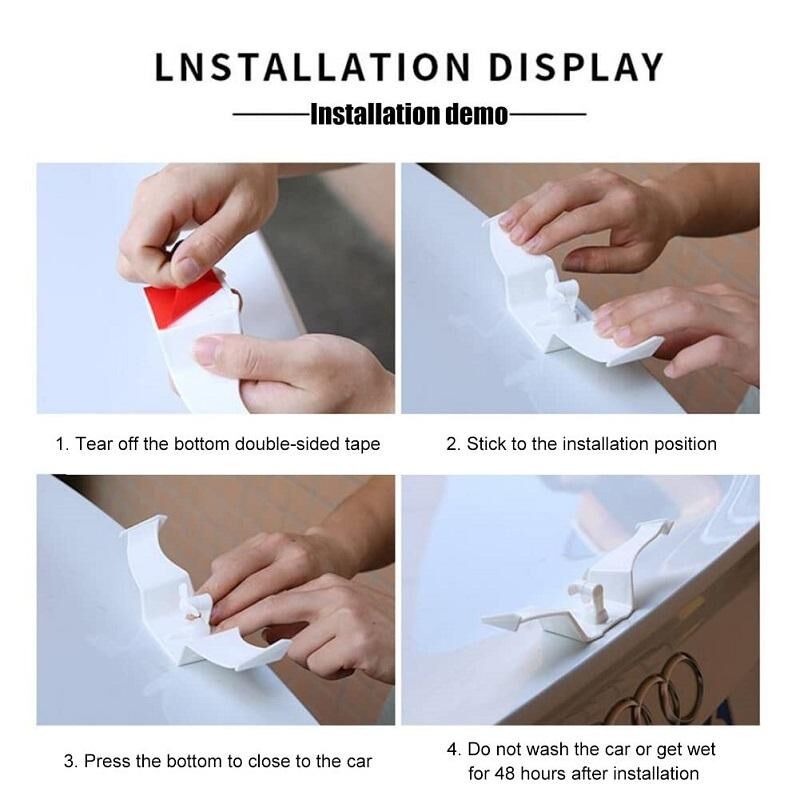 LNSTALLATION DISPLAY

Installation demo

1. Tear off the bottom double-sided tape

2. Stick to the installation position

3. Press the bottom to close to the car

4. Do not wash the car or get wet for 48 hours after installation