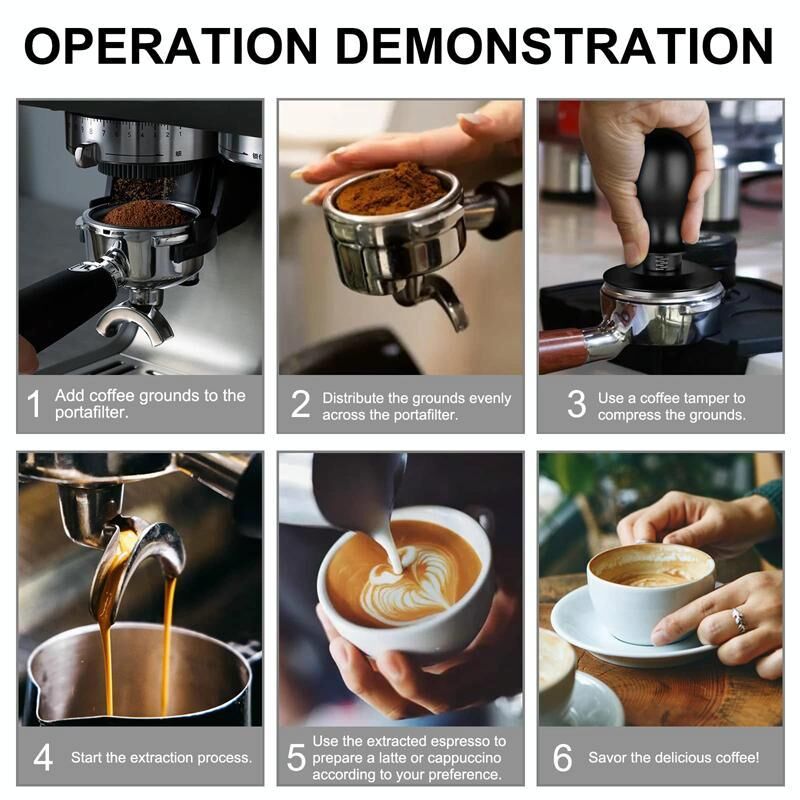 OPERATION DEMONSTRATION

1 Add coffee grounds to the portafilter.

2 Distribute the grounds evenly across the portafilter.

3 Use a coffee tamper to compress the grounds.

4 Start the extraction process.

5 Use the extracted espresso to prepare a latte or cappuccino according to your preference.

6 Savor the delicious coffee!