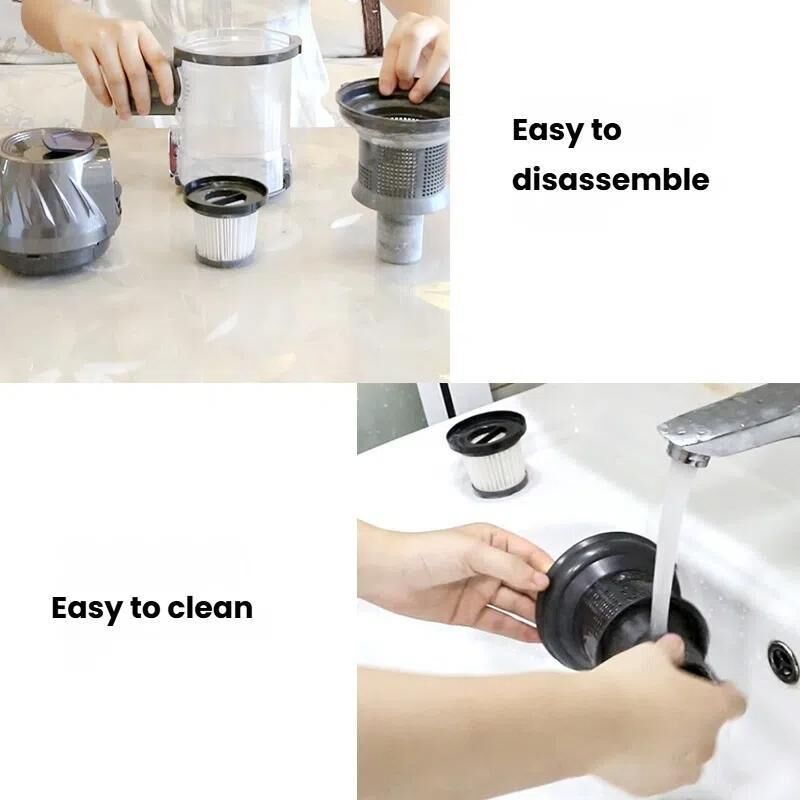 Easy to disassemble

Easy to clean