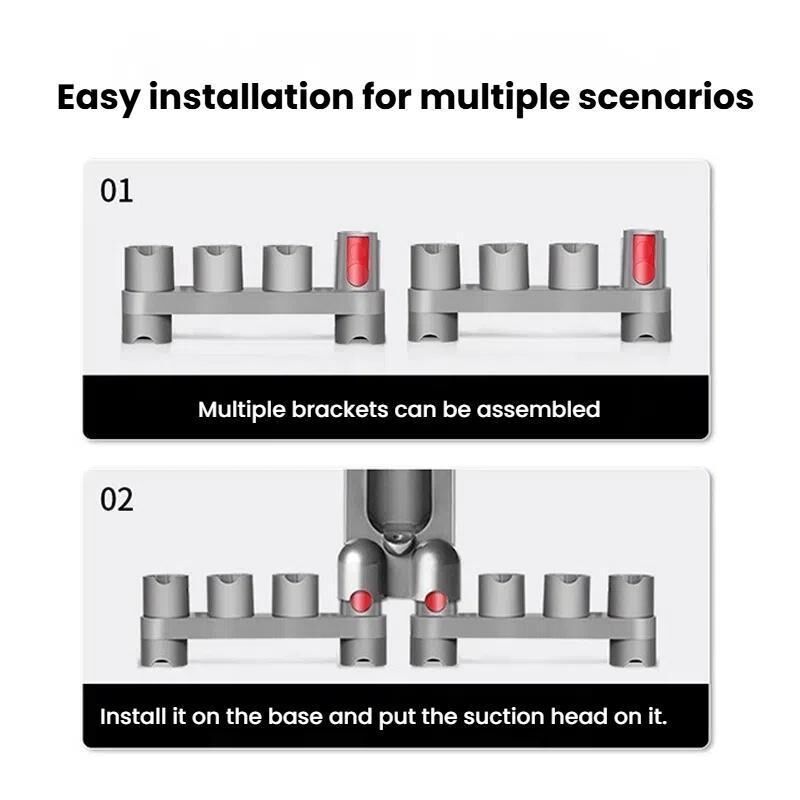 Easy installation for multiple scenarios

01

Multiple brackets can be assembled

02

Install it on the base and put the suction head on it.