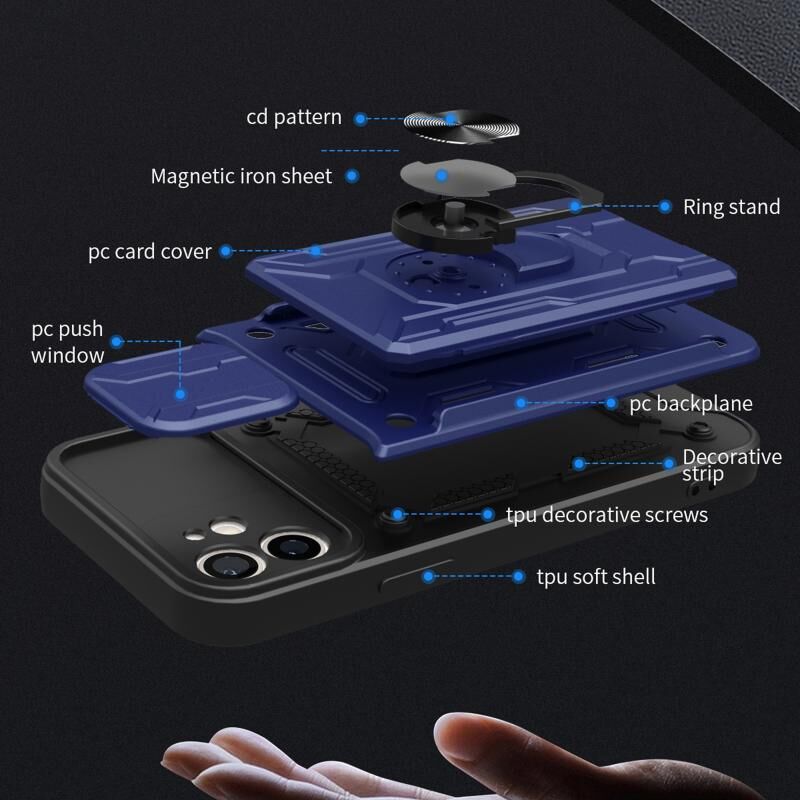 cd pattern

Magnetic iron sheet

Ring stand

pc card cover

pc push window

pc backplane

Decorative strip

tpu decorative screws

tpu soft shell