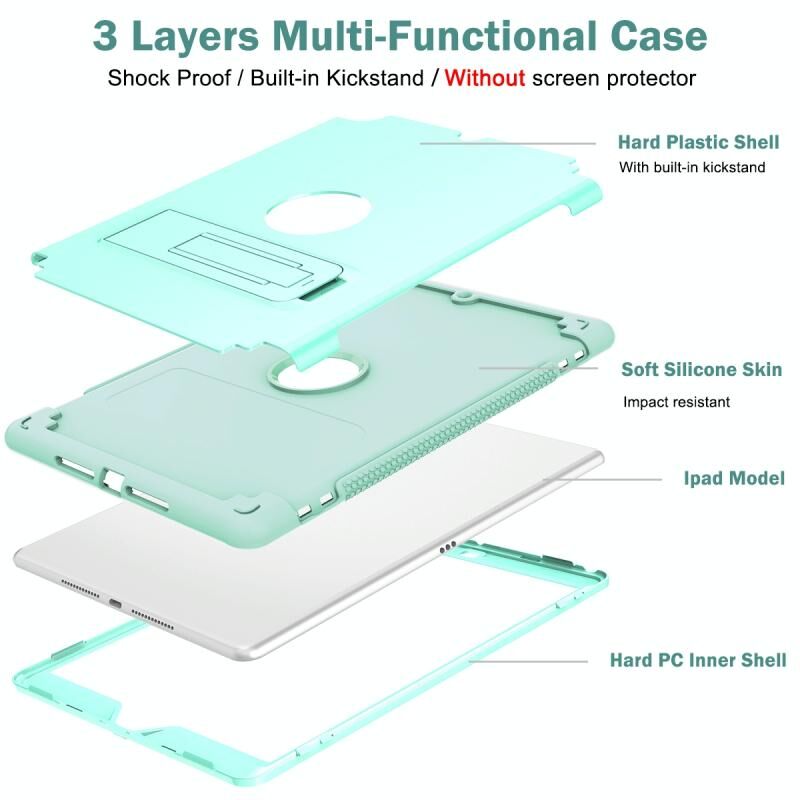 3 Layers Multi-Functional Case

Shock Proof / Built-in Kickstand / Without screen protector

Hard Plastic Shell

With built-in kickstand

Soft Silicone Skin

Impact resistant

Ipad Model

Hard PC Inner Shell