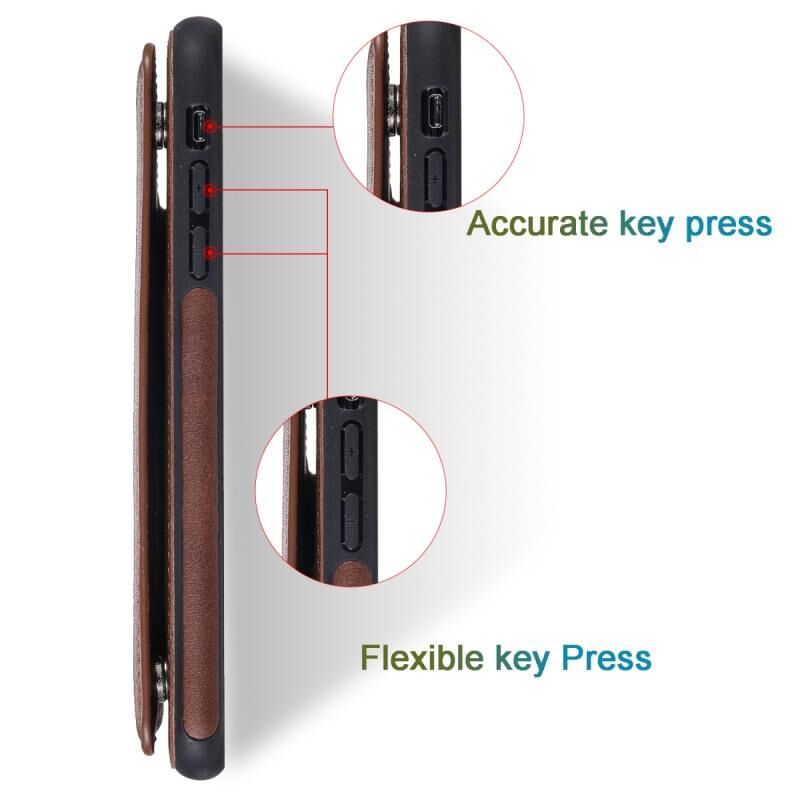 Accurate key press

Flexible key Press