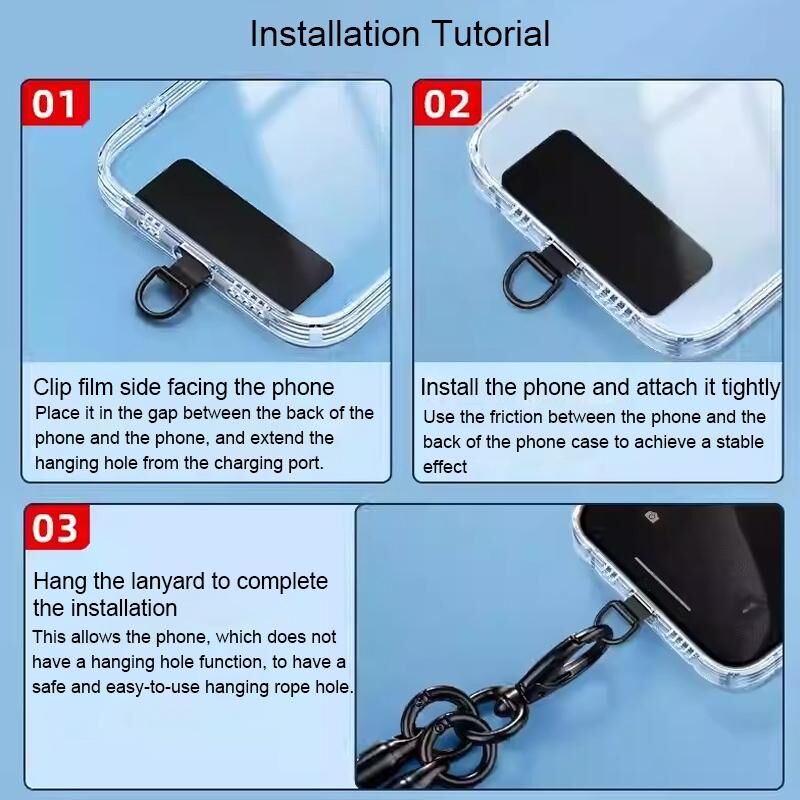 Installation Tutorial

01

Clip film side facing the phone
Place it in the gap between the back of the phone and the phone, and extend the hanging hole from the charging port.

02

Install the phone and attach it tightly
Use the friction between the phone and the back of the phone case to achieve a stable effect

03

Hang the lanyard to complete the installation
This allows the phone, which does not have a hanging hole function, to have a safe and easy-to-use hanging rope hole.