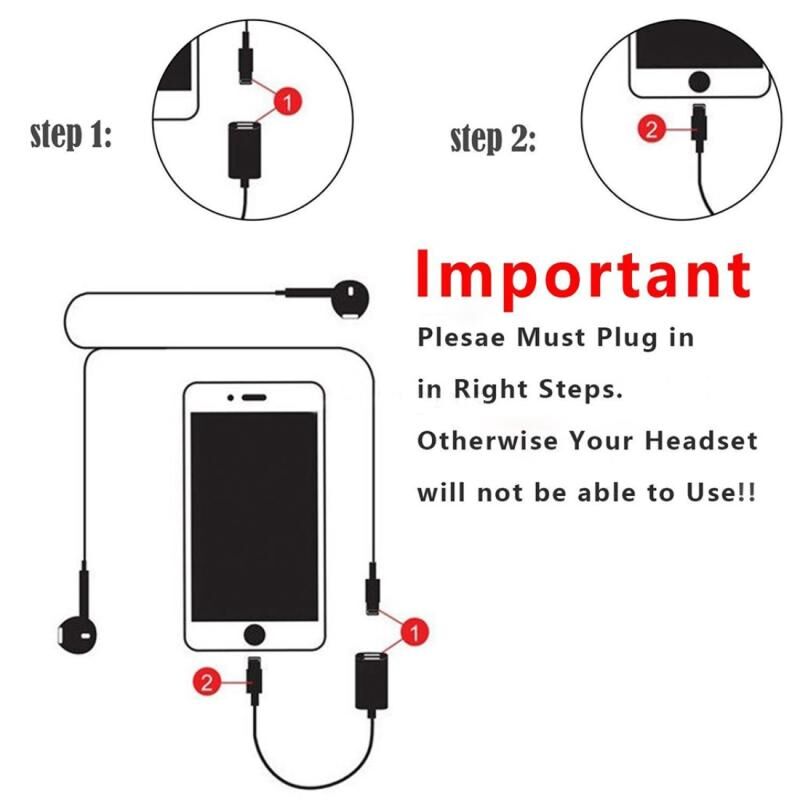 step 1:

1

step 2:

2

Important

Plesae Must Plug in in Right Steps. Otherwise Your Headset will not be able to Use!!

1

2