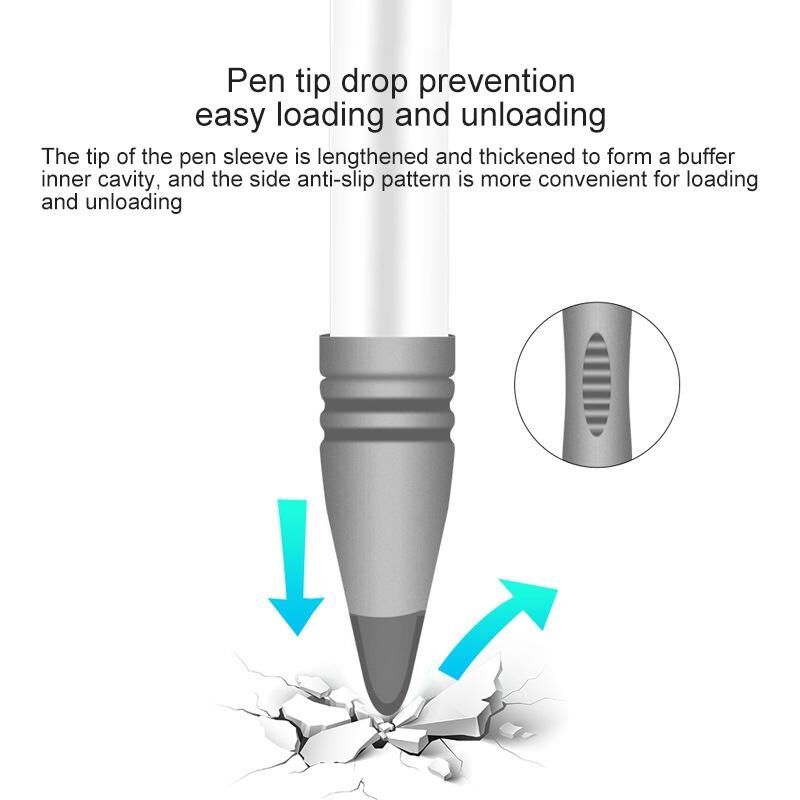 Pen tip drop prevention
easy loading and unloading

The tip of the pen sleeve is lengthened and thickened to form a buffer inner cavity, and the side anti-slip pattern is more convenient for loading and unloading