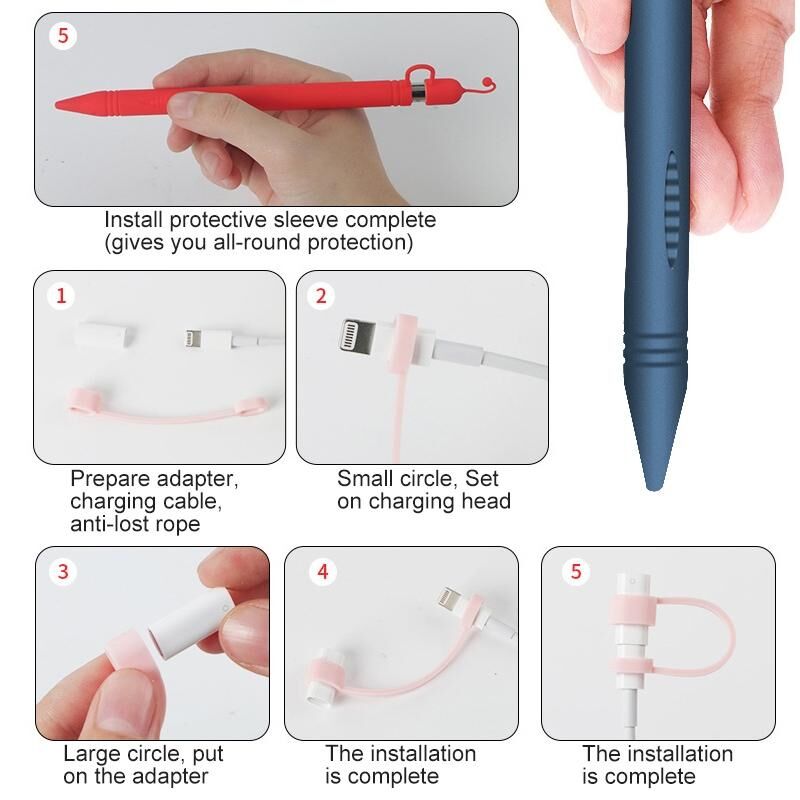 5

Install protective sleeve complete (gives you all-round protection)

1

Prepare adapter, charging cable, anti-lost rope

2

Small circle, Set on charging head

3

Large circle, put on the adapter

4

The installation is complete

5

The installation is complete