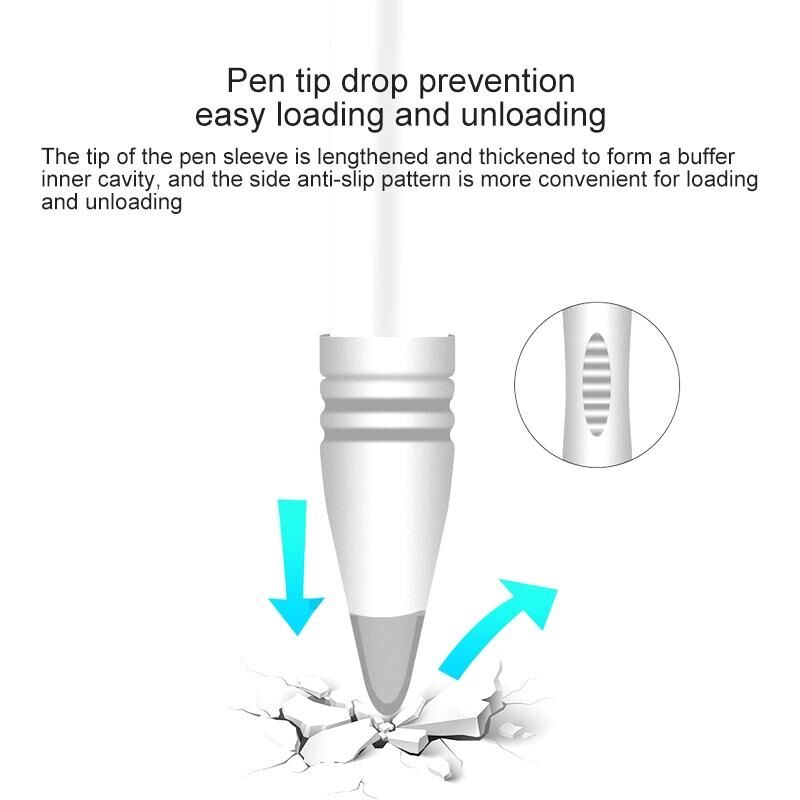 Pen tip drop prevention
easy loading and unloading

The tip of the pen sleeve is lengthened and thickened to form a buffer inner cavity, and the side anti-slip pattern is more convenient for loading and unloading