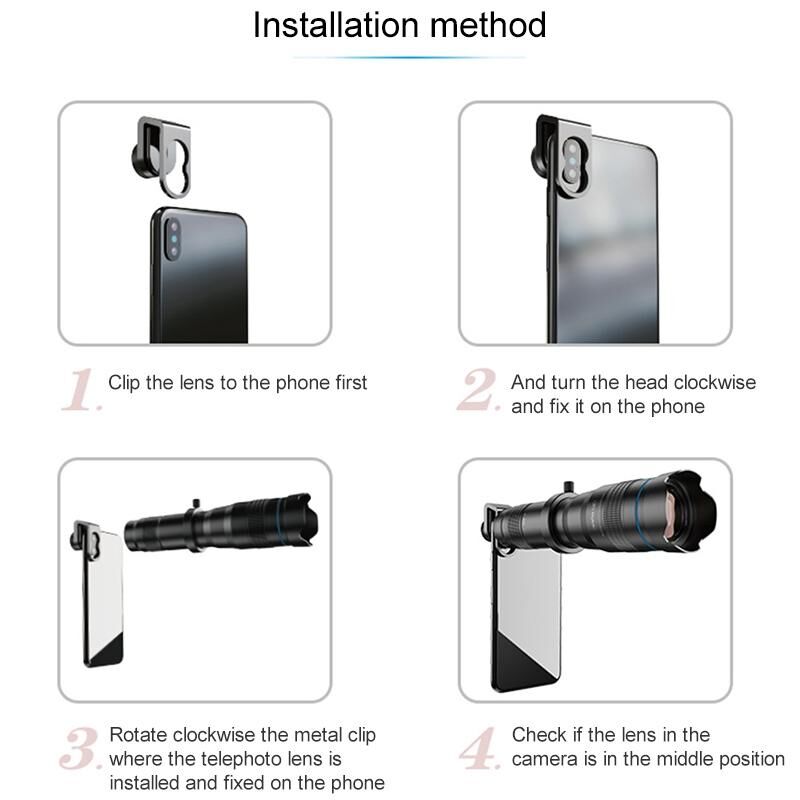 Installation method

1. Clip the lens to the phone first

2. And turn the head clockwise and fix it on the phone

3. Rotate clockwise the metal clip where the telephoto lens is installed and fixed on the phone

4. Check if the lens in the camera is in the middle position