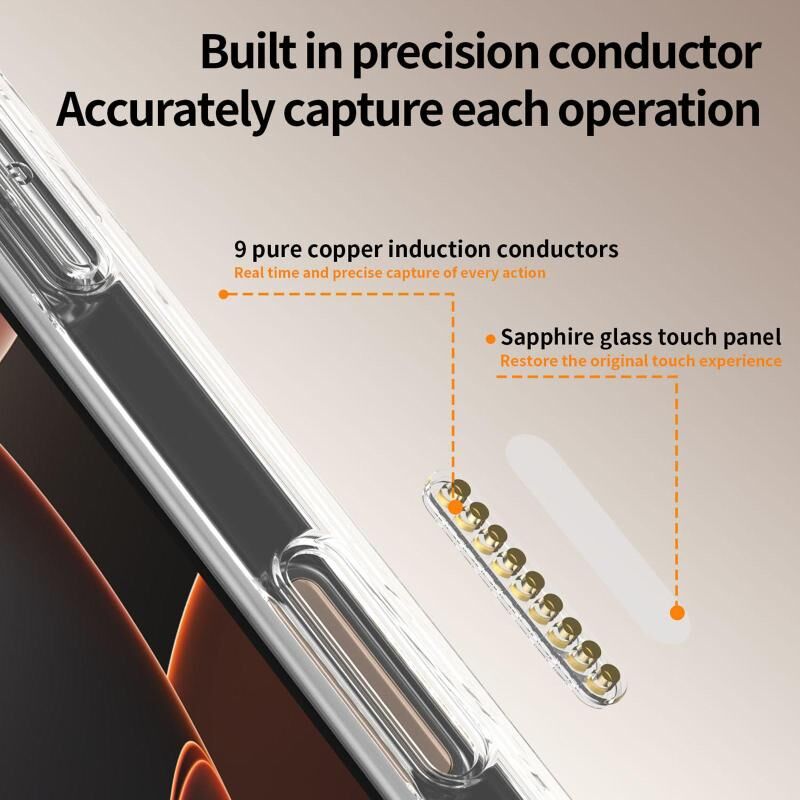 Built in precision conductor
Accurately capture each operation

9 pure copper induction conductors
Real time and precise capture of every action

Sapphire glass touch panel
Restore the original touch experience