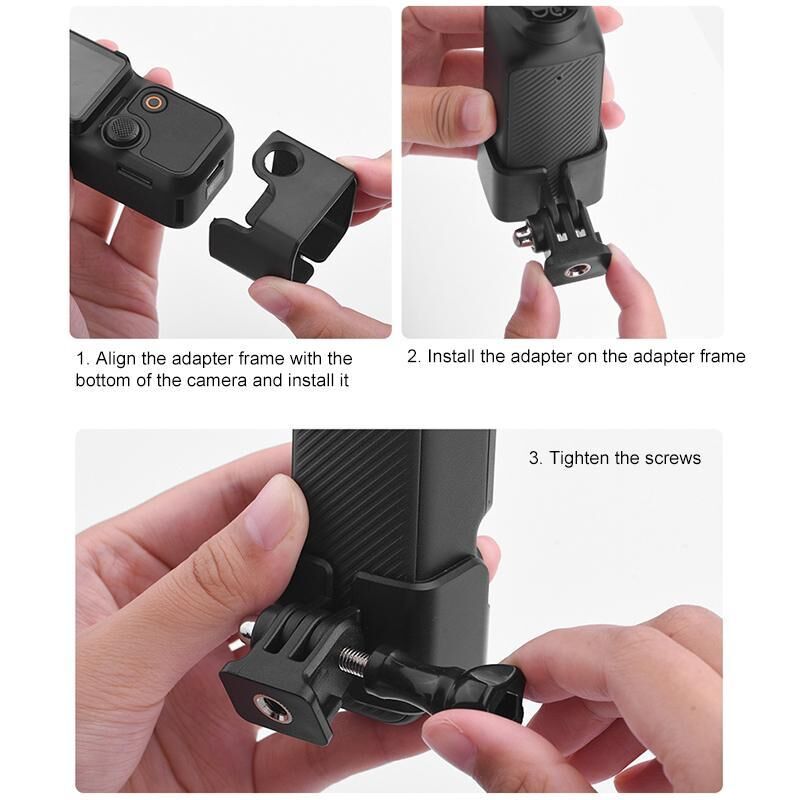 1. Align the adapter frame with the bottom of the camera and install it

2. Install the adapter on the adapter frame

3. Tighten the screws