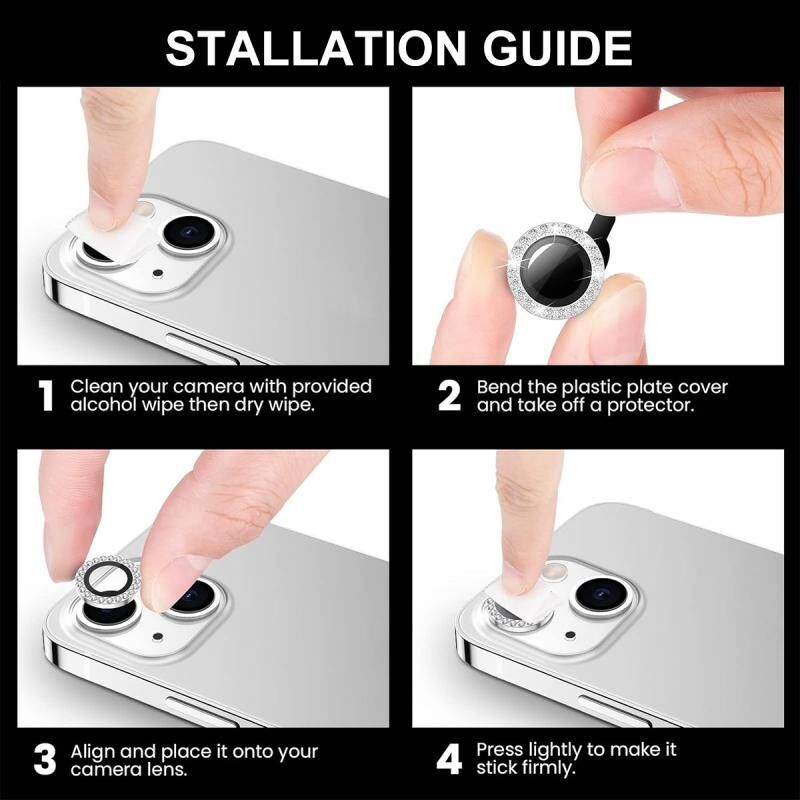 STALLATION GUIDE

1 Clean your camera with provided alcohol wipe then dry wipe.

2 Bend the plastic plate cover and take off a protector.

3 Align and place it onto your camera lens.

4 Press lightly to make it stick firmly.