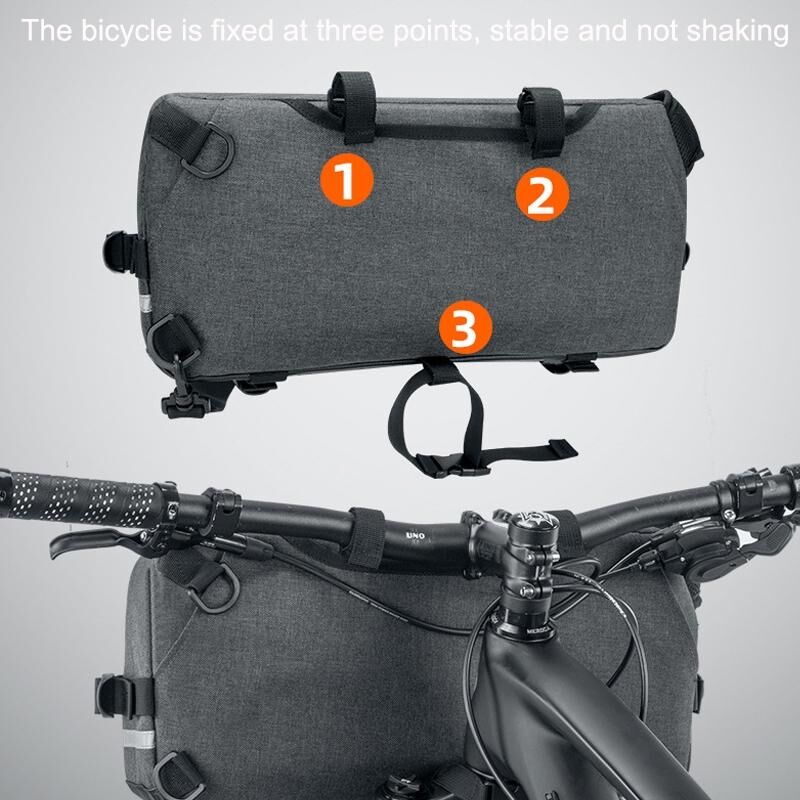 The bicycle is fixed at three points, stable and not shaking

1

2

3

UNO