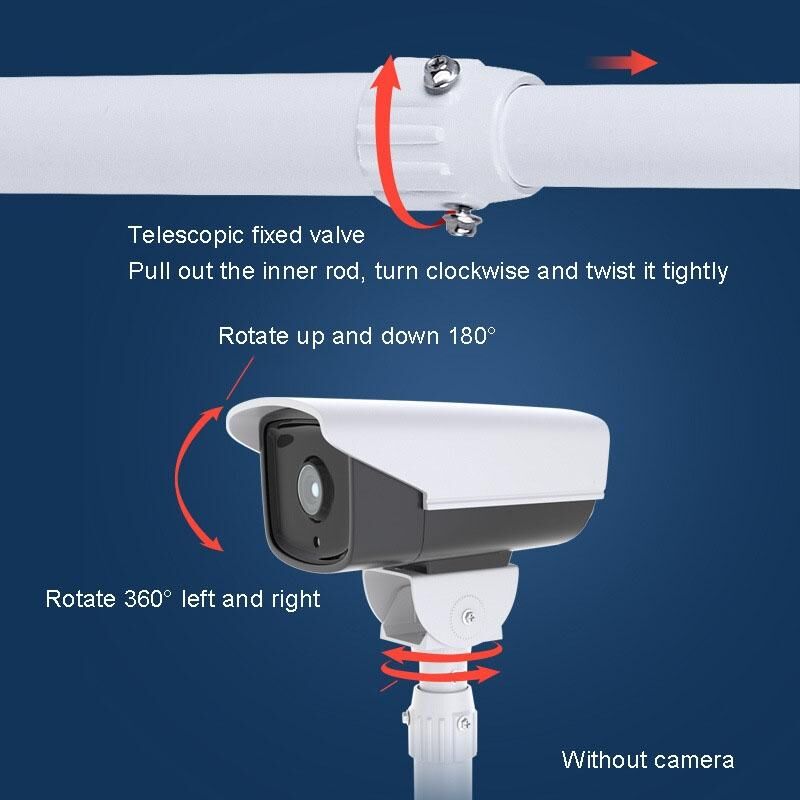 Telescopic fixed valve
Pull out the inner rod, turn clockwise and twist it tightly

Rotate up and down 180°

Rotate 360° left and right

Without camera