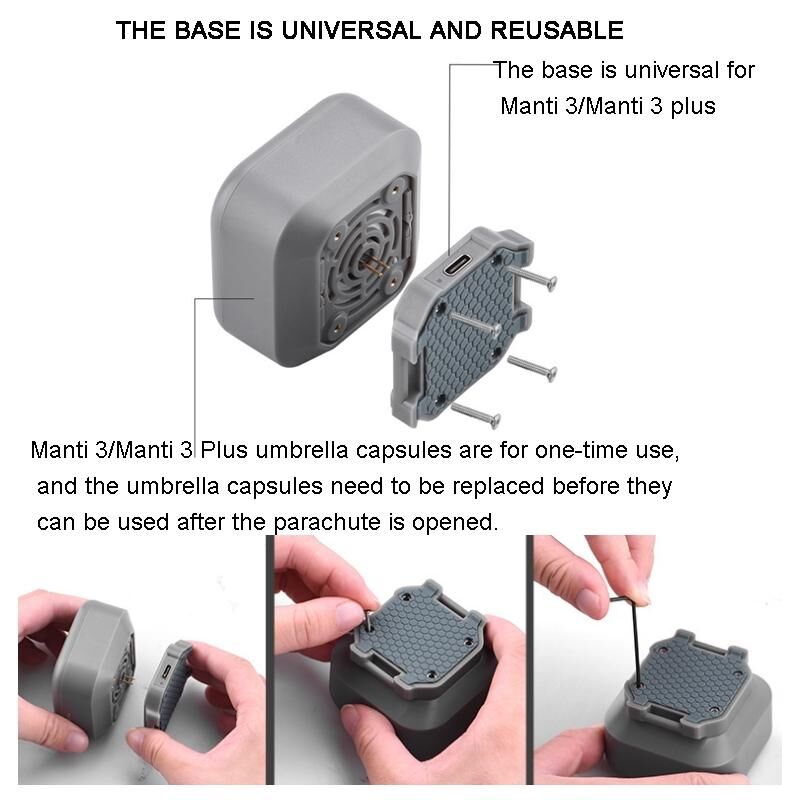 THE BASE IS UNIVERSAL AND REUSABLE

The base is universal for Manti 3/Manti 3 plus

Manti 3/Manti 3 Plus umbrella capsules are for one-time use, and the umbrella capsules need to be replaced before they can be used after the parachute is opened.