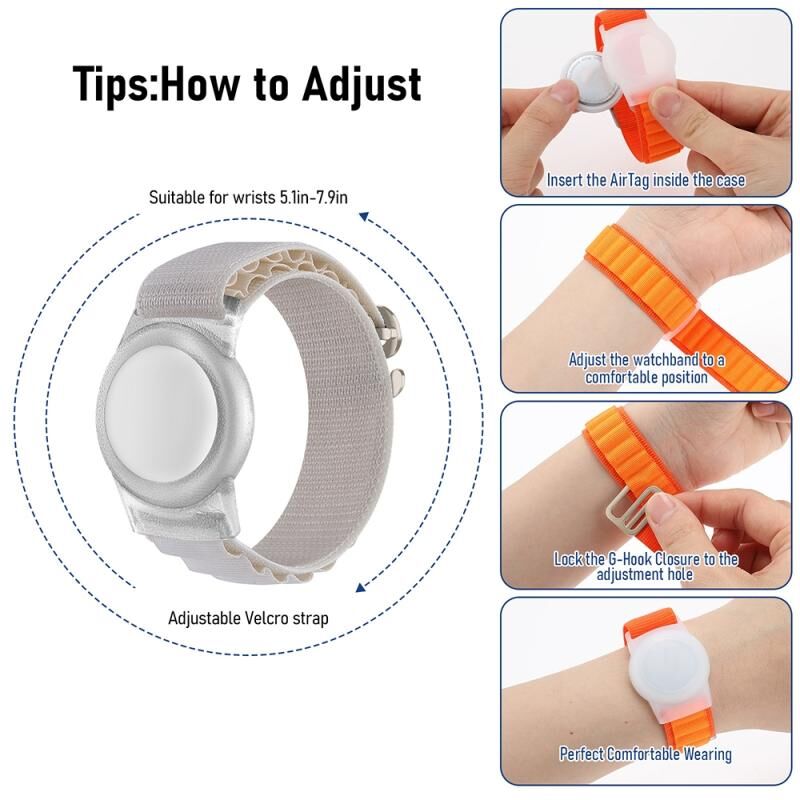 Tips:How to Adjust

Suitable for wrists 5.1in-7.9in

Adjustable Velcro strap

Insert the AirTag inside the case

Adjust the watchband to a comfortable position

Lock the G-Hook Closure to the adjustment hole

Perfect Comfortable Wearing