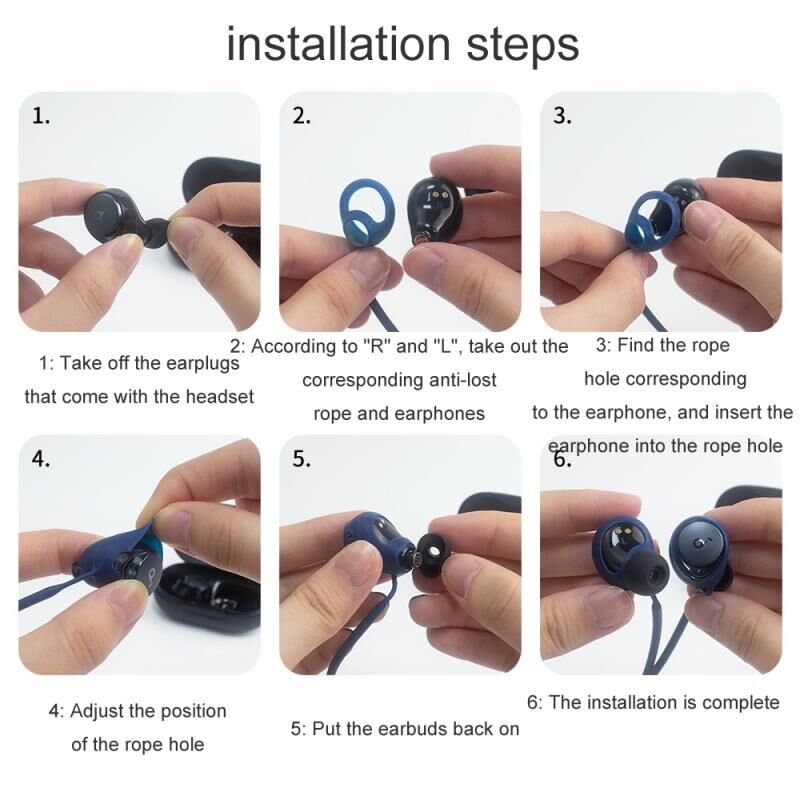 installation steps

1.

2.

3.

1: Take off the earplugs that come with the headset

2: According to "R" and "L", take out the corresponding anti-lost rope and earphones

3: Find the rope hole corresponding to the earphone, and insert the earphone into the rope hole

4.

5.

6.

4: Adjust the position of the rope hole

5: Put the earbuds back on

6: The installation is complete