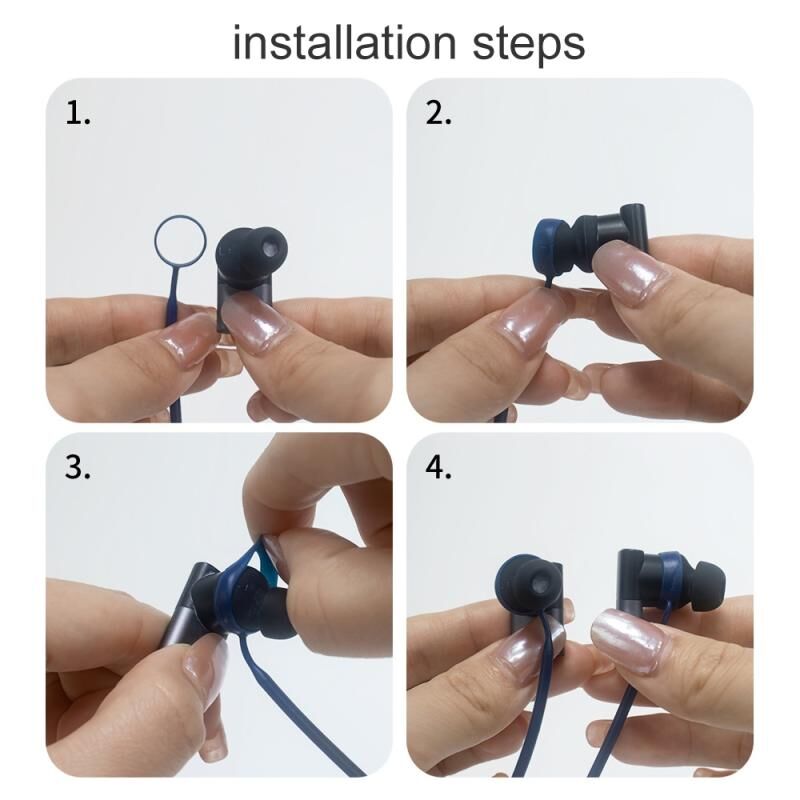 installation steps

1.

2.

3.

4.