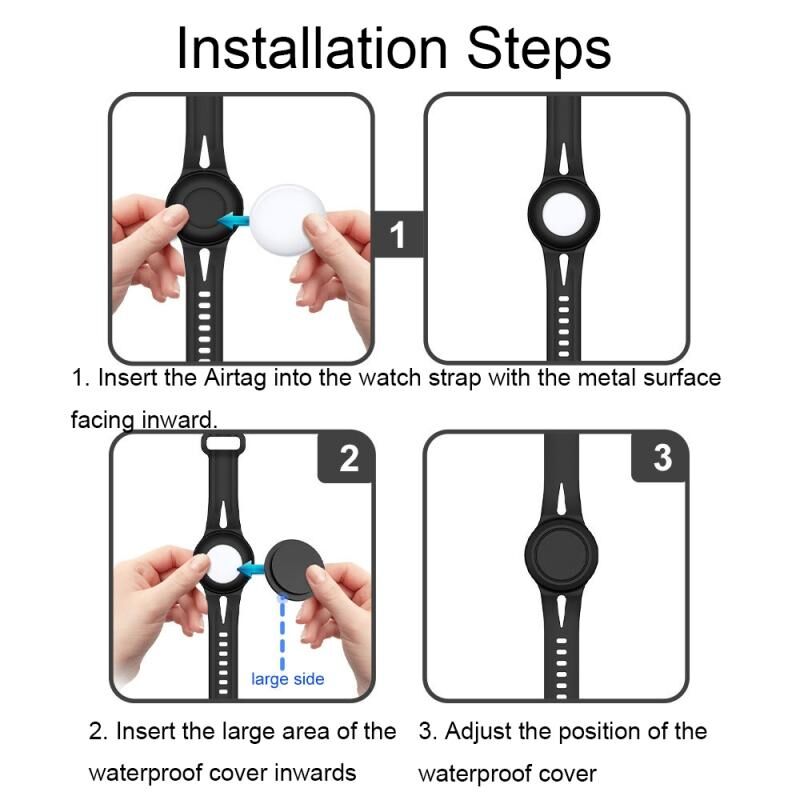 Installation Steps

1

1. Insert the Airtag into the watch strap with the metal surface facing inward.

2

large side

3

2. Insert the large area of the waterproof cover inwards

3. Adjust the position of the waterproof cover