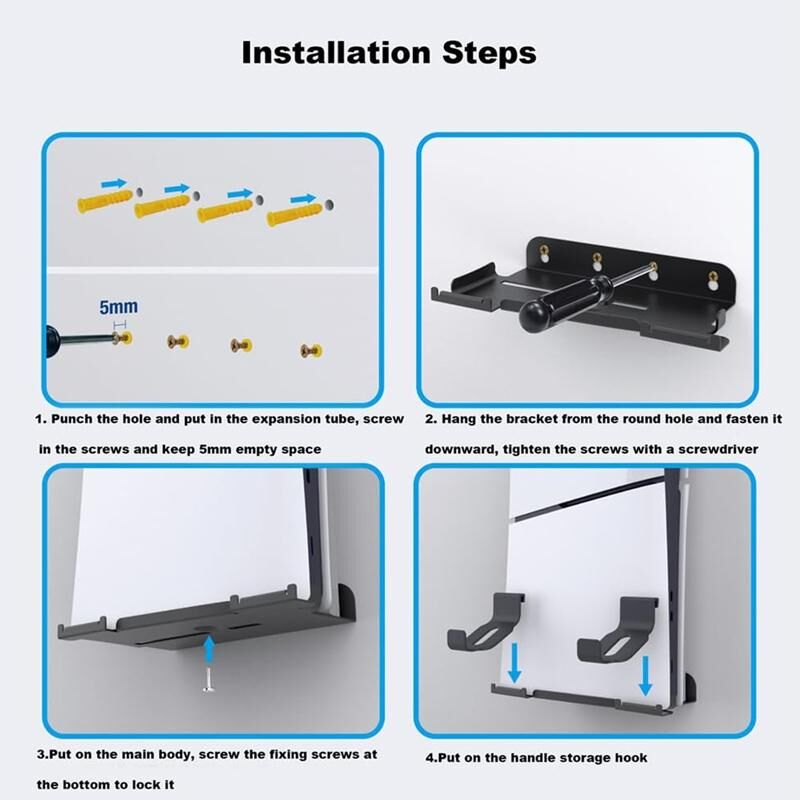 Installation Steps

5mm

1. Punch the hole and put in the expansion tube, screw in the screws and keep 5mm empty space

2. Hang the bracket from the round hole and fasten it downward, tighten the screws with a screwdriver

3.Put on the main body, screw the fixing screws at the bottom to lock it

4.Put on the handle storage hook