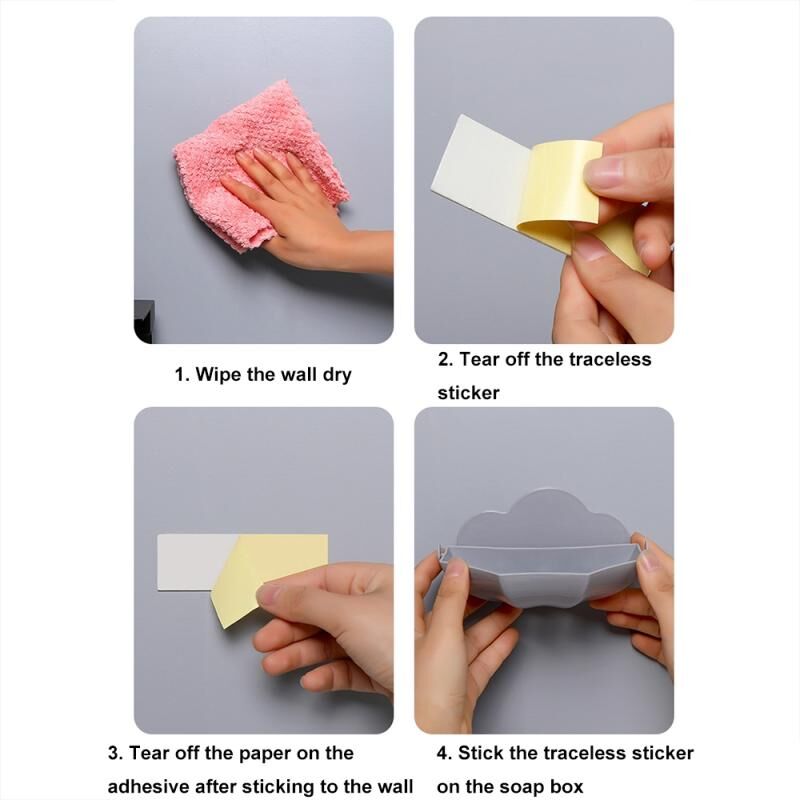 1. Wipe the wall dry

2. Tear off the traceless sticker

3. Tear off the paper on the adhesive after sticking to the wall

4. Stick the traceless sticker on the soap box