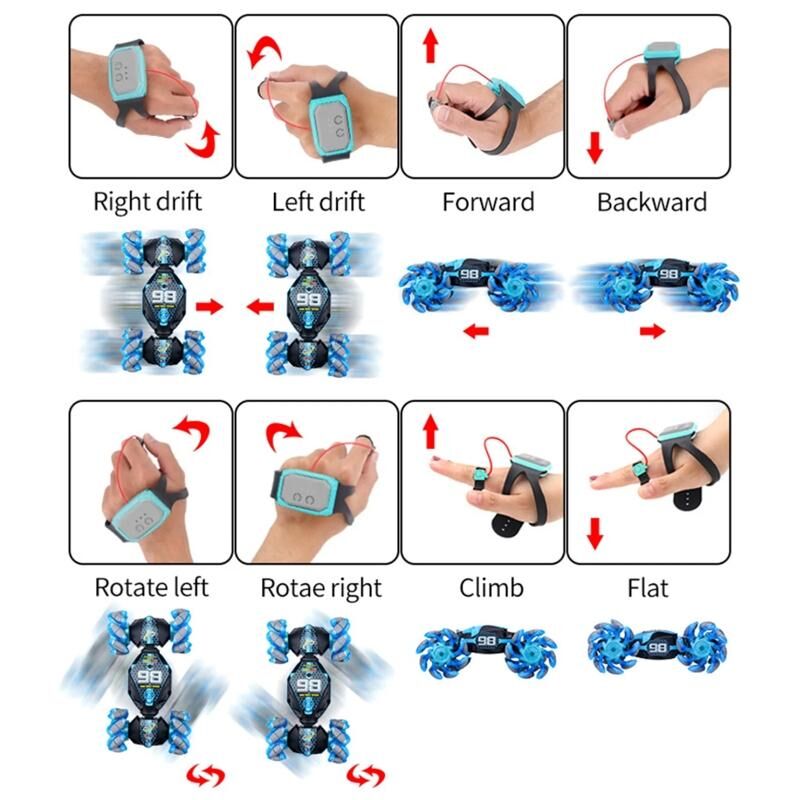 Right drift
Left drift
Forward
Backward

98
98
98
98

Rotate left
Rotae right
Climb
Flat

98
98
98
98