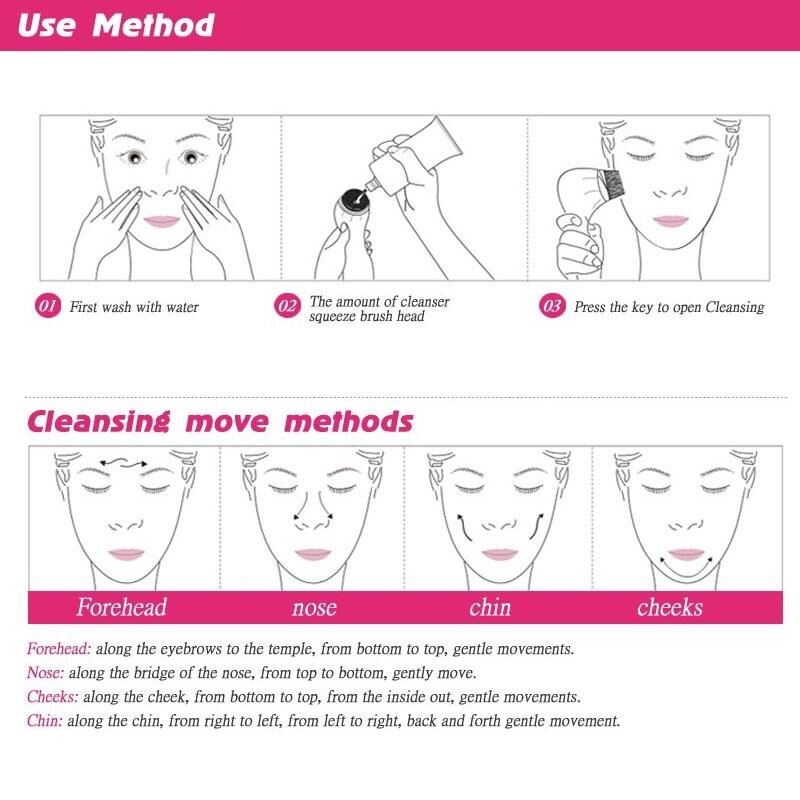 Use Method

01 First wash with water

02 The amount of cleanser squeeze brush head

03 Press the key to open Cleansing

Cleansing move methods

Forehead

nose

chin

cheeks

Forehead: along the eyebrows to the temple, from bottom to top, gentle movements.
Nose: along the bridge of the nose, from top to bottom, gently move.
Cheeks: along the cheek, from bottom to top, from the inside out, gentle movements.
Chin: along the chin, from right to left, from left to right, back and forth gentle movement.