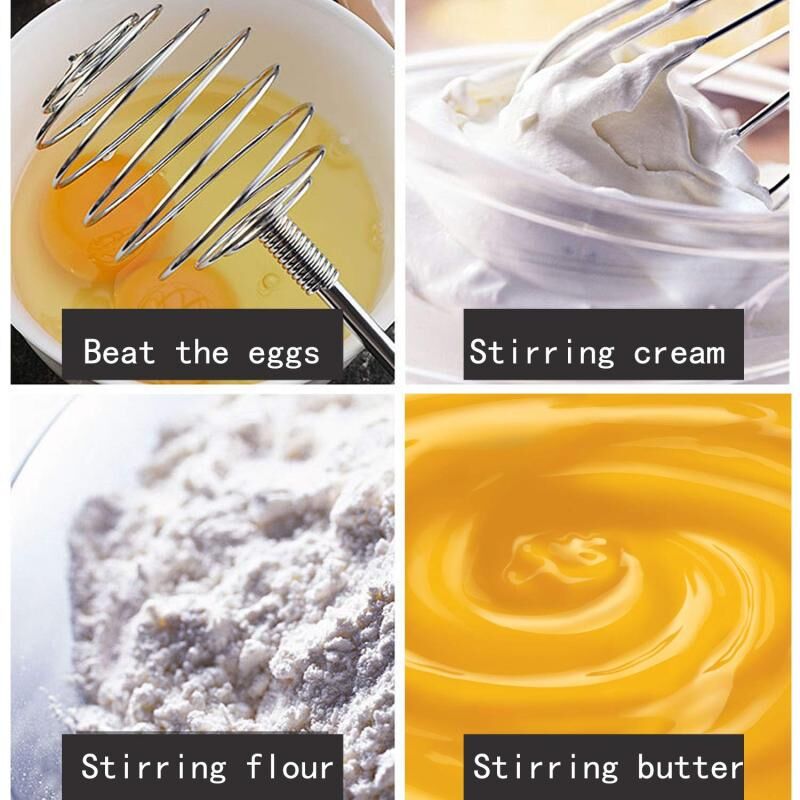 Beat the eggs

Stirring cream

Stirring flour

Stirring butter