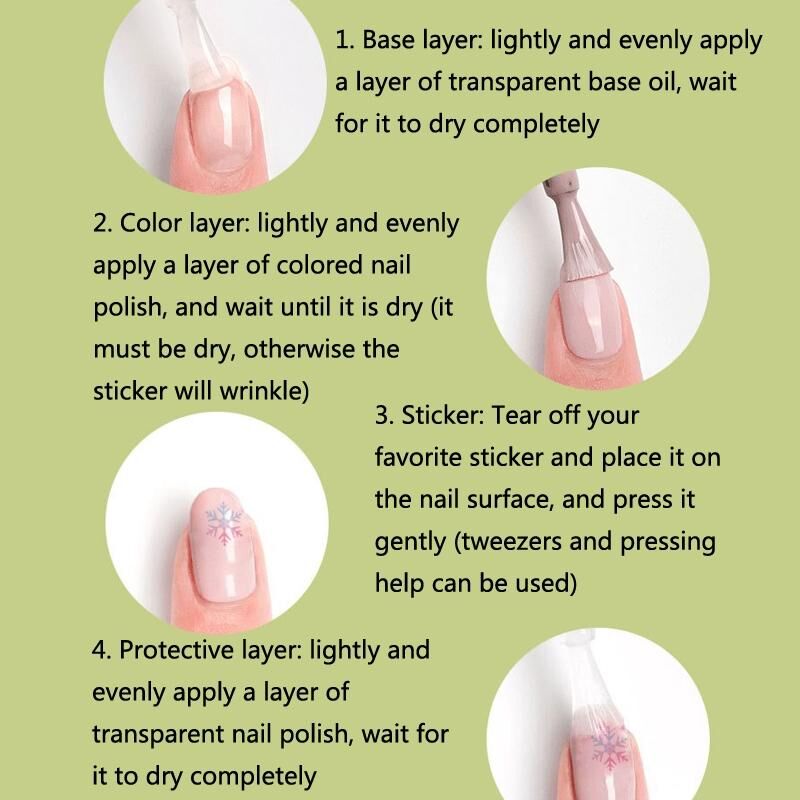 1. Base layer: lightly and evenly apply a layer of transparent base oil, wait for it to dry completely

2. Color layer: lightly and evenly apply a layer of colored nail polish, and wait until it is dry (it must be dry, otherwise the sticker will wrinkle)

3. Sticker: Tear off your favorite sticker and place it on the nail surface, and press it gently (tweezers and pressing help can be used)

4. Protective layer: lightly and evenly apply a layer of transparent nail polish, wait for it to dry completely