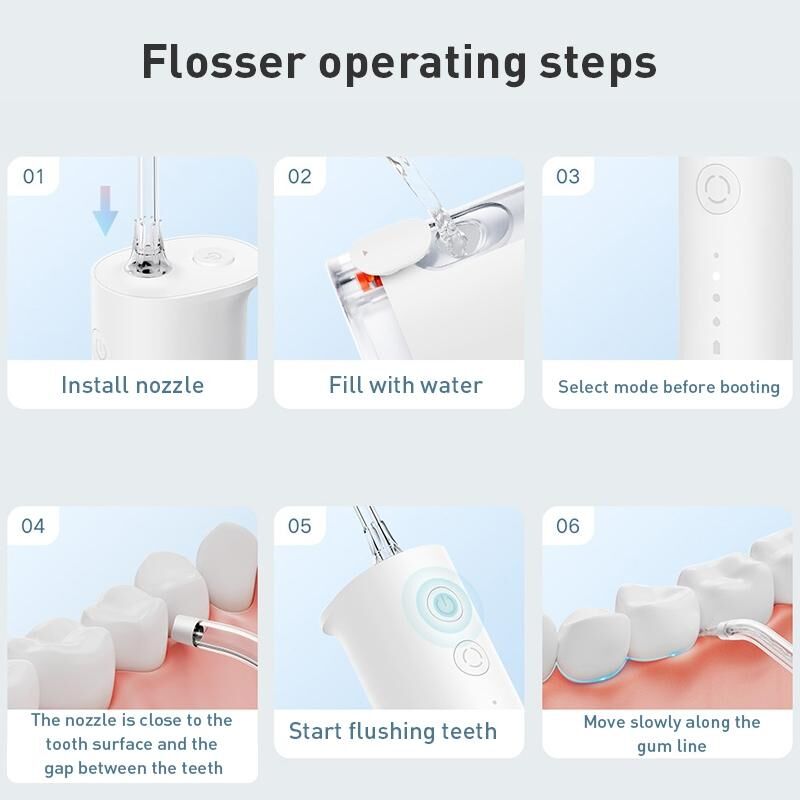 Flosser operating steps

01
Install nozzle

02
Fill with water

03
Select mode before booting

04
The nozzle is close to the tooth surface and the gap between the teeth

05
Start flushing teeth

06
Move slowly along the gum line