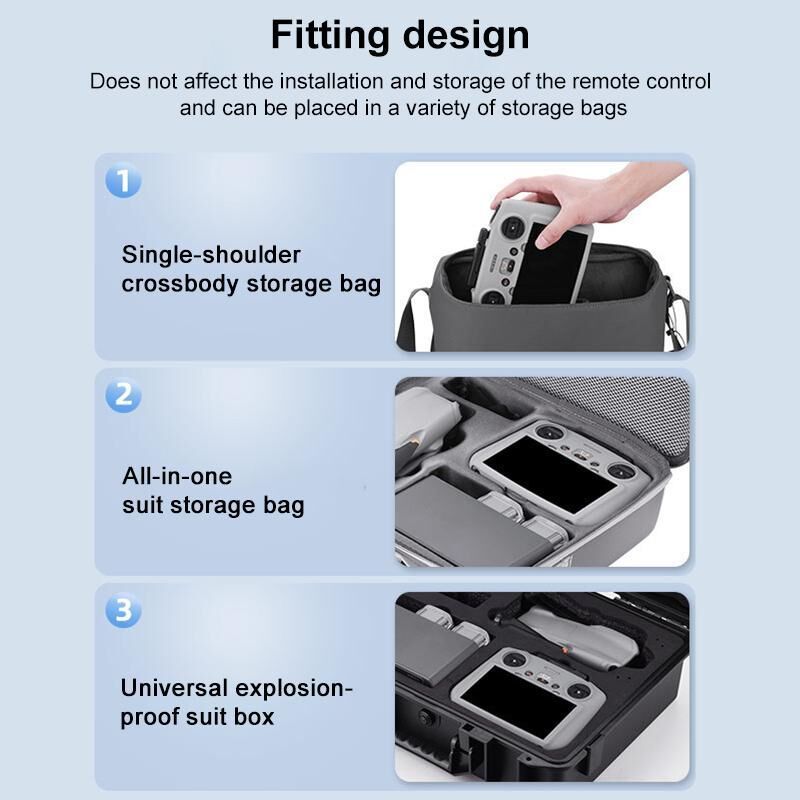 Fitting design

Does not affect the installation and storage of the remote control and can be placed in a variety of storage bags

1

Single-shoulder crossbody storage bag

2

All-in-one suit storage bag

3

Universal explosion-proof suit box