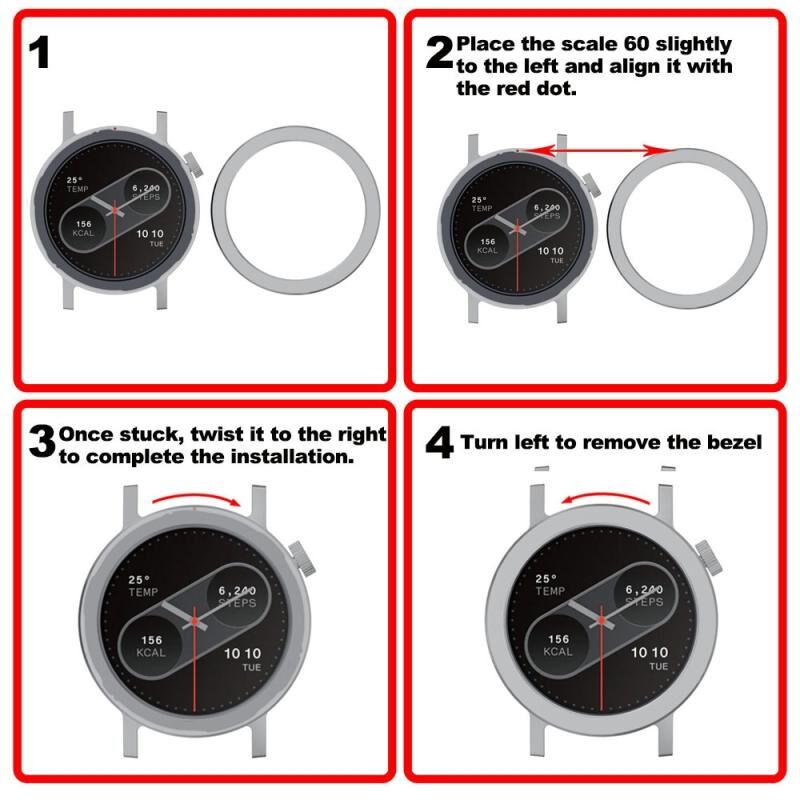 1

25°
TEMP
6,200
STEPS
156
KCAL
10 10
TUE

2 Place the scale 60 slightly to the left and align it with the red dot.

25°
TEMP
6,200
STEPS
156
KCAL
10 10
TUE

3 Once stuck, twist it to the right to complete the installation.

25°
TEMP
6,200
STEPS
156
KCAL
10 10
TUE

4 Turn left to remove the bezel

25°
TEMP
6,200
STEPS
156
KCAL
10 10
TUE