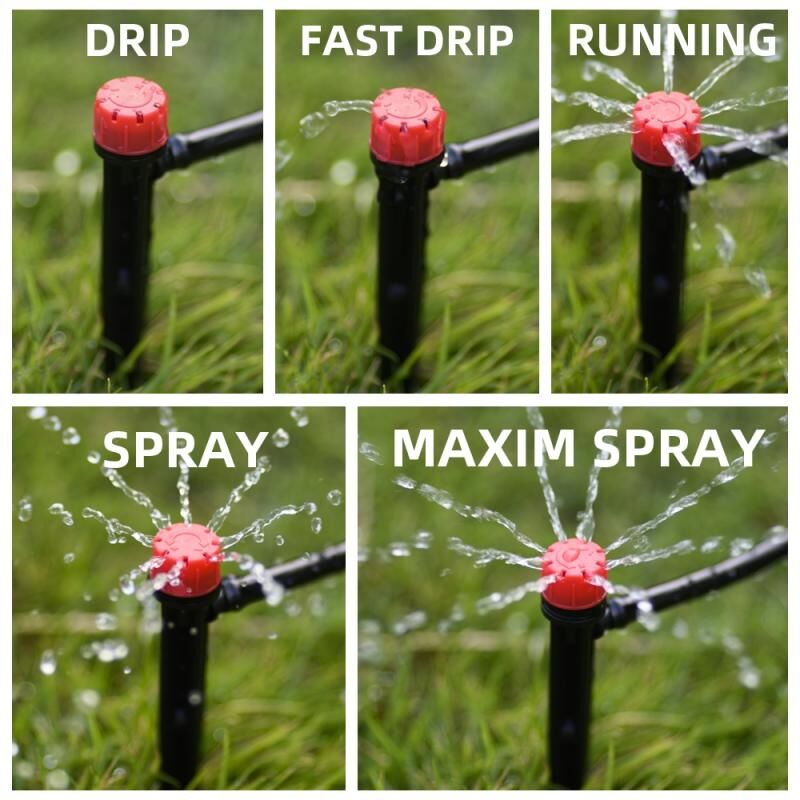 DRIP

FAST DRIP

RUNNING

SPRAY

MAXIM SPRAY