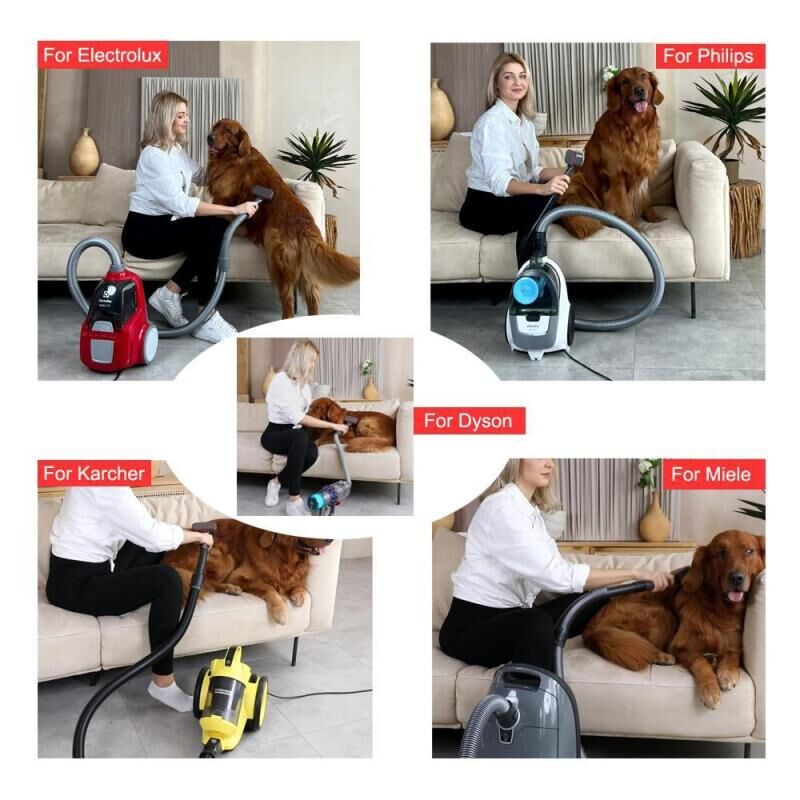 For Electrolux

For Philips

For Dyson

For Karcher

For Miele