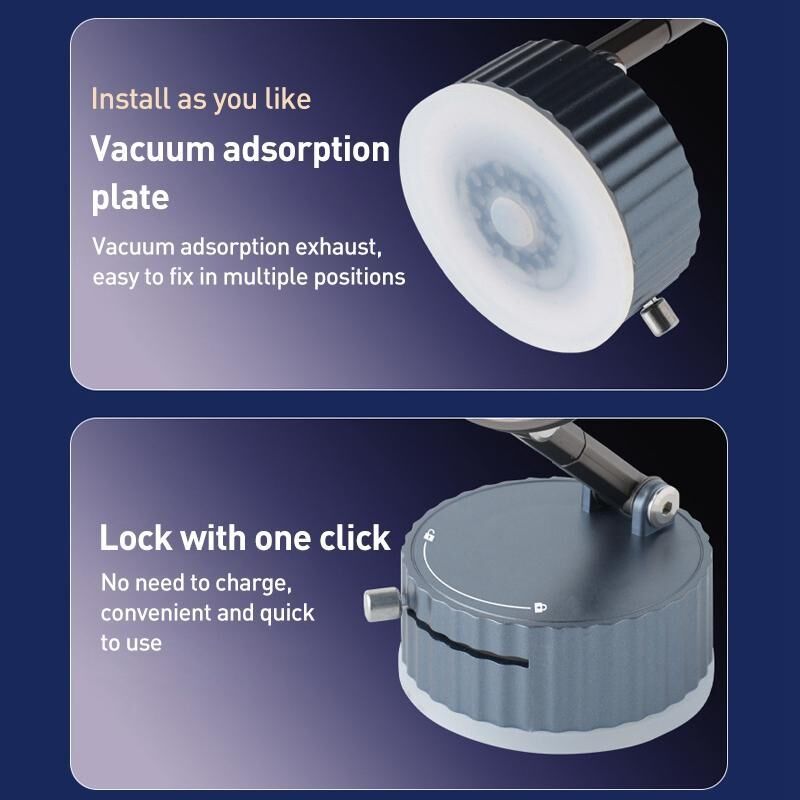 Install as you like

Vacuum adsorption plate

Vacuum adsorption exhaust, easy to fix in multiple positions

Lock with one click

No need to charge, convenient and quick to use