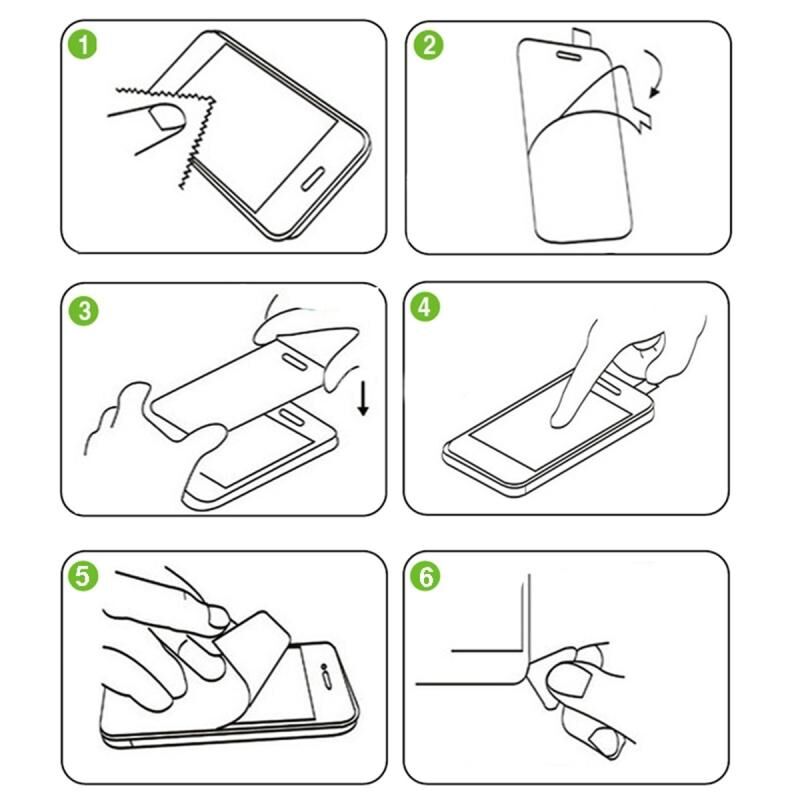 1

2

3

4

5

6