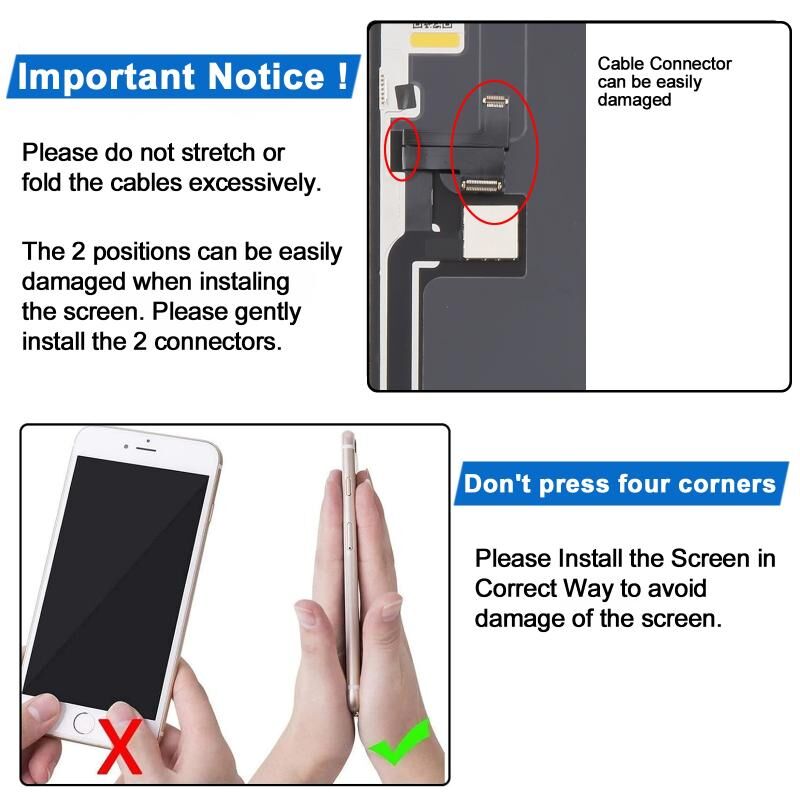 Important Notice !

Please do not stretch or fold the cables excessively.

The 2 positions can be easily damaged when instaling the screen. Please gently install the 2 connectors.

Cable Connector can be easily damaged

Don't press four corners

Please Install the Screen in Correct Way to avoid damage of the screen.