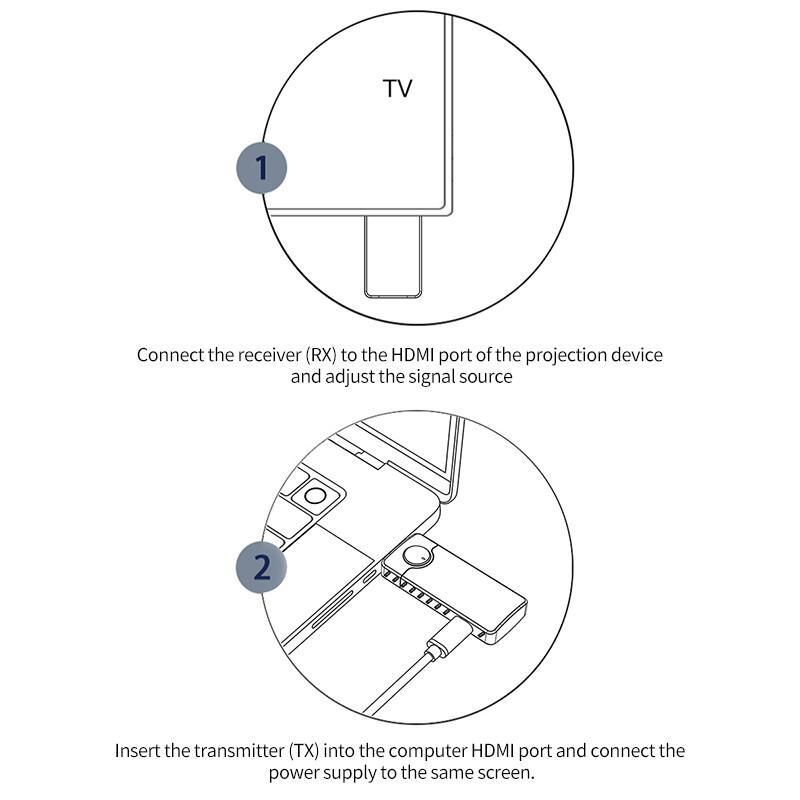 TV

1

Connect the receiver (RX) to the HDMI port of the projection device and adjust the signal source

2

Insert the transmitter (TX) into the computer HDMI port and connect the power supply to the same screen.