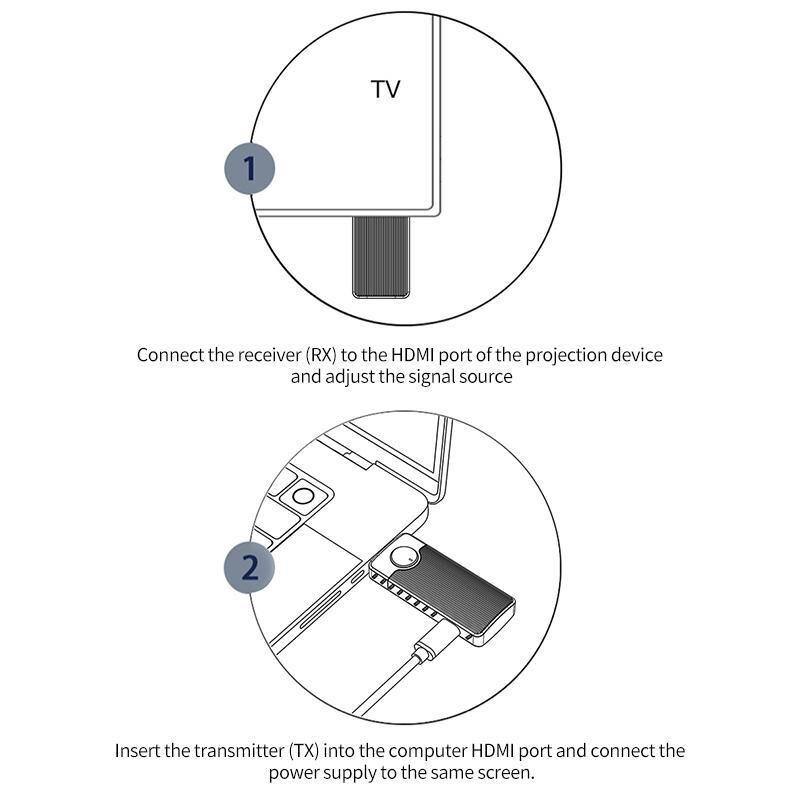 TV

1

Connect the receiver (RX) to the HDMI port of the projection device and adjust the signal source

2

Insert the transmitter (TX) into the computer HDMI port and connect the power supply to the same screen.