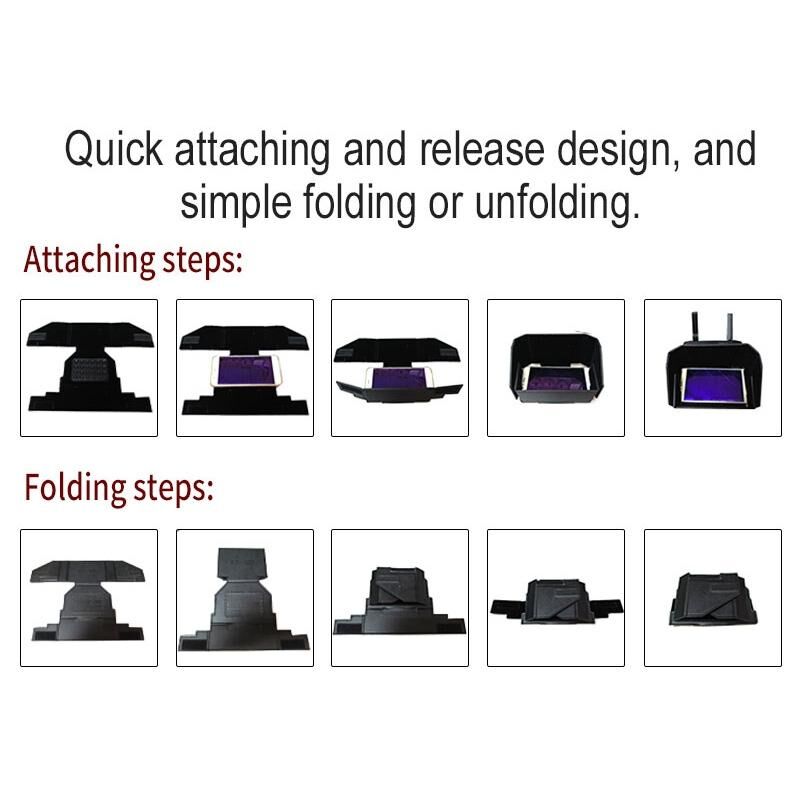 Quick attaching and release design, and simple folding or unfolding.

Attaching steps:

Folding steps: