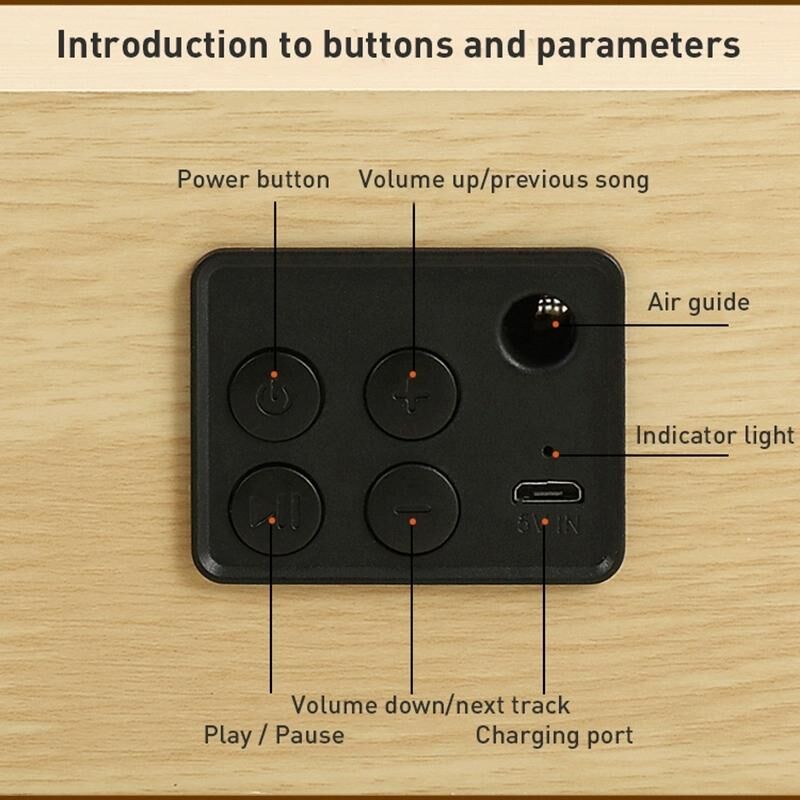 Introduction to buttons and parameters

Power button

Volume up/previous song

Air guide

Indicator light

5V IN

Volume down/next track

Play / Pause

Charging port